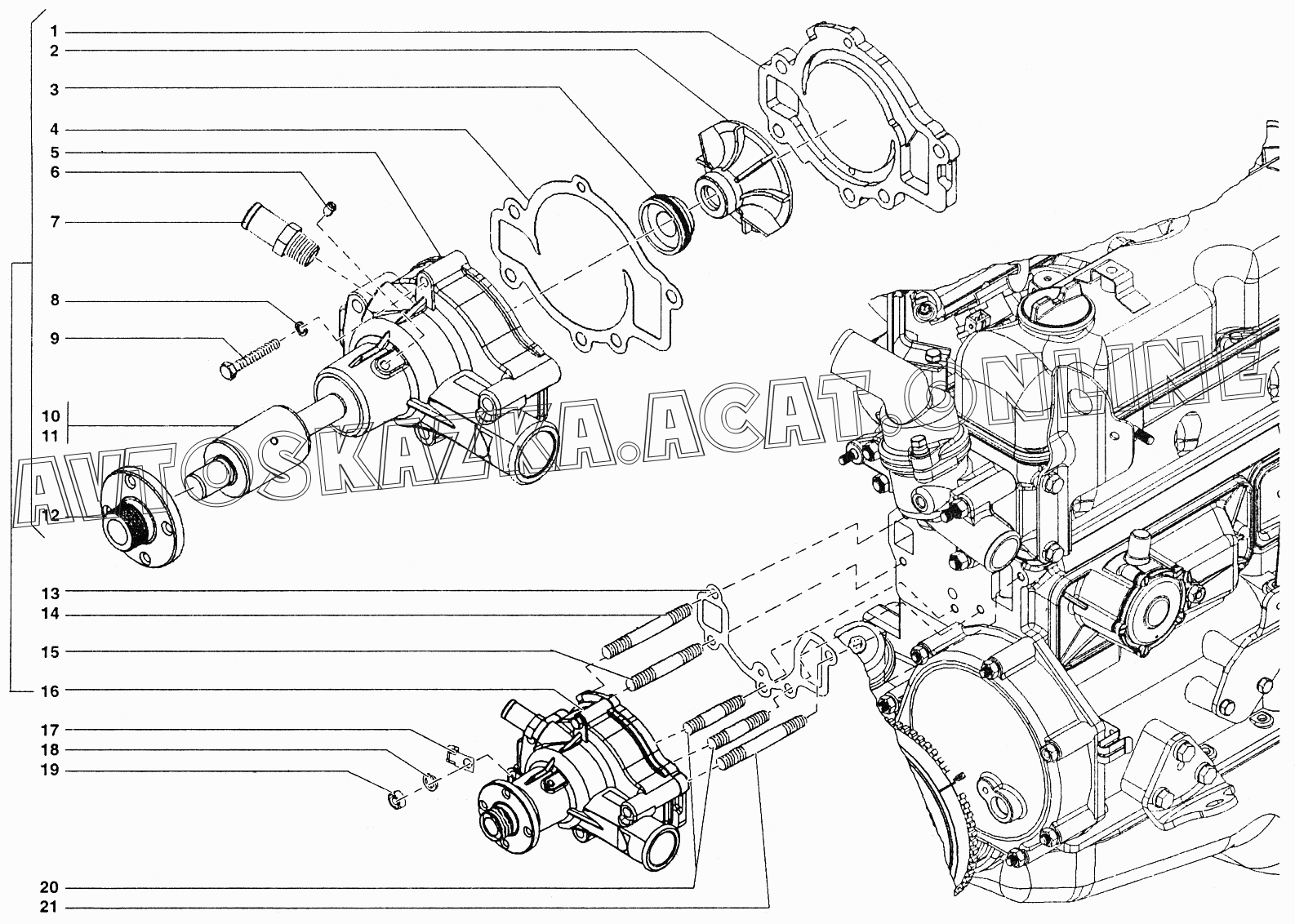 1
2
3
4
5
6
7
8
9
10
11
12
13
14
15
16
17
18
19
20
21
AVTOSKAZKA.ACAT.ONLINE