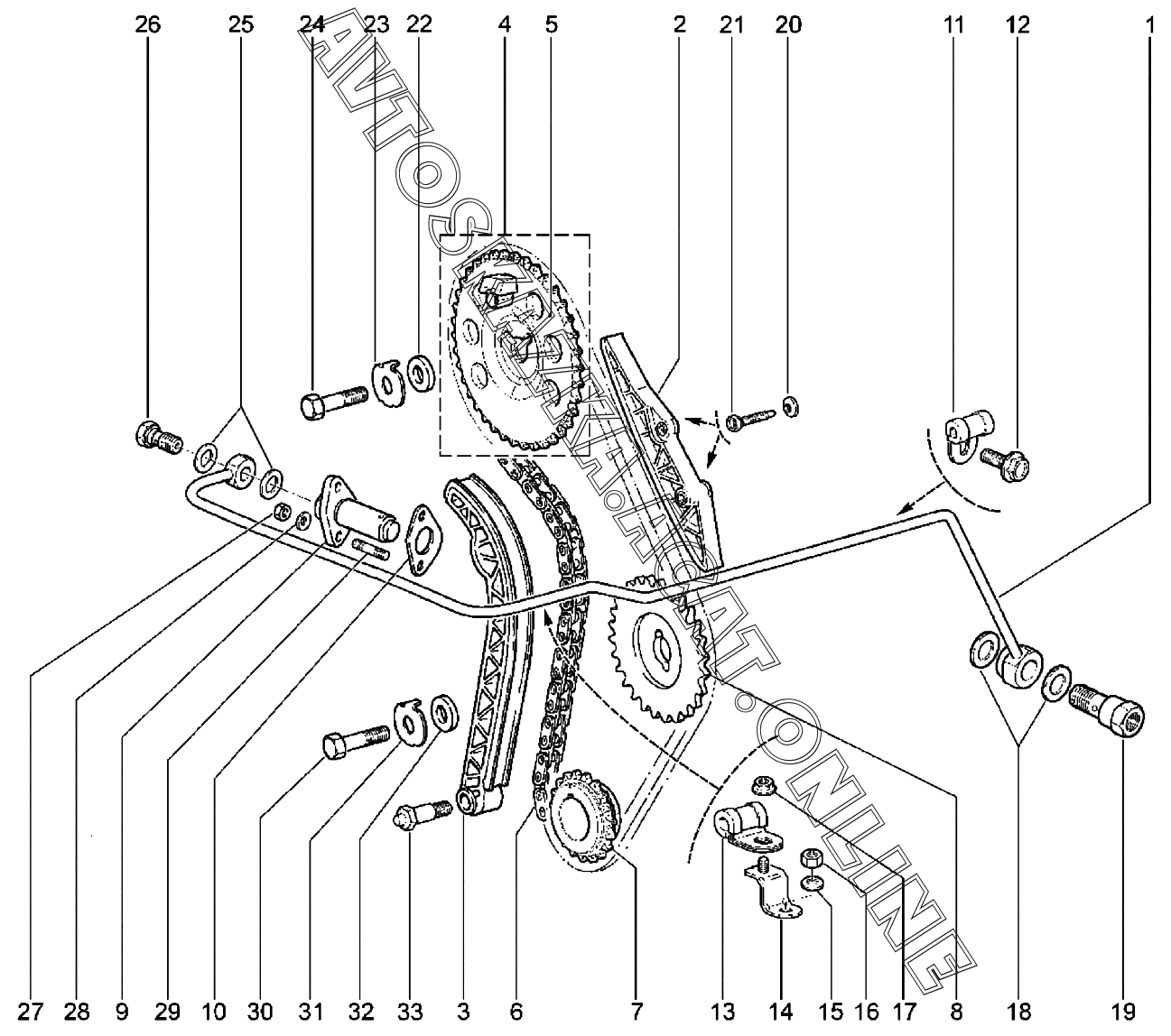 26 25 24 23 22 4 5 2 21 20 11 12 1

AVTOSKAZKA.CAT.ONLINE

27 28 9 29 10 30 31 32 33 3 6 7 13 14 15 16 17 8 18 19