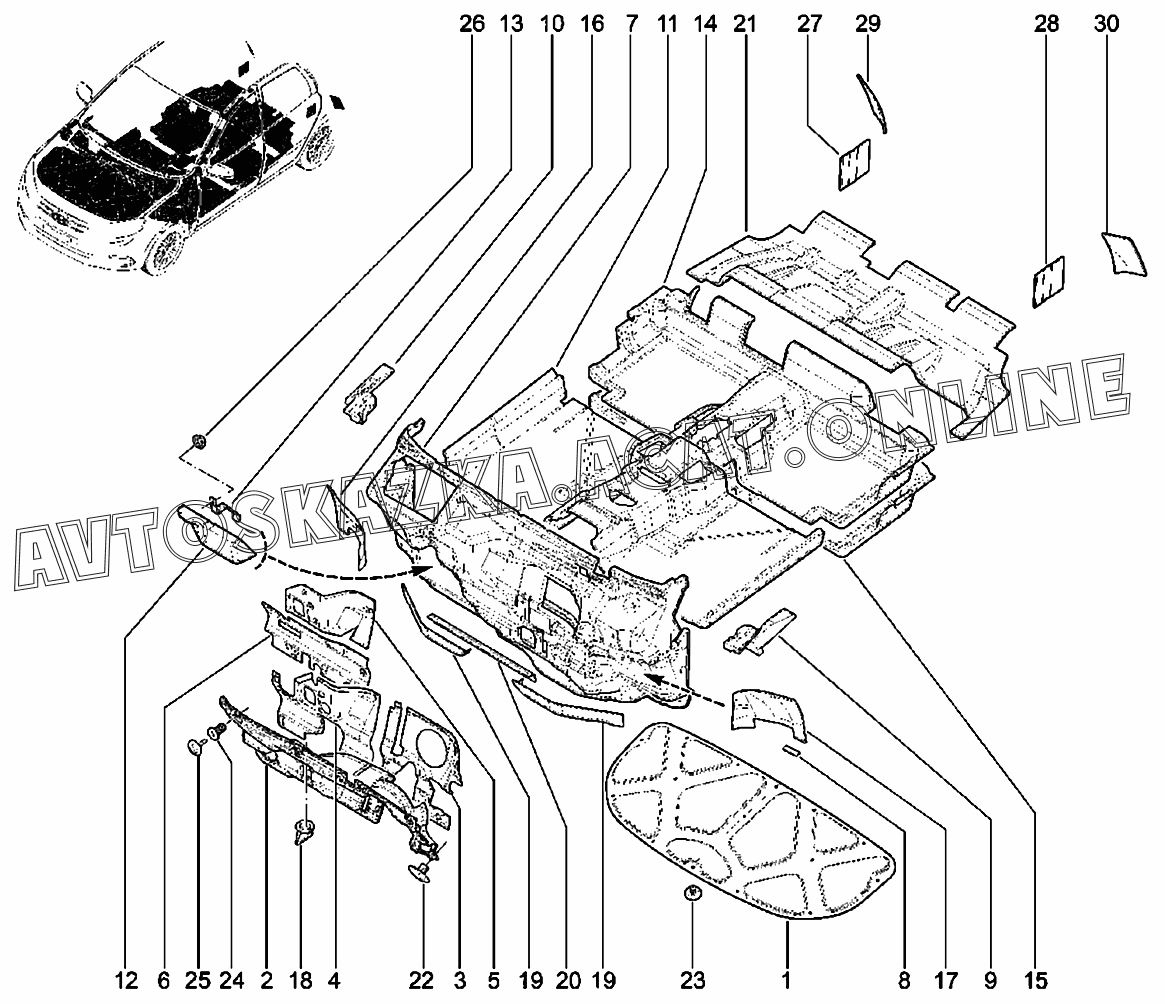 26 13 10 16 7 11 14 21 27 29 28 30

AVTOSKAZKA.ACAT.ONLINE

12 6 25 24 2 18 4 22 3 5 19 20 19 23 1 8 17 9 15