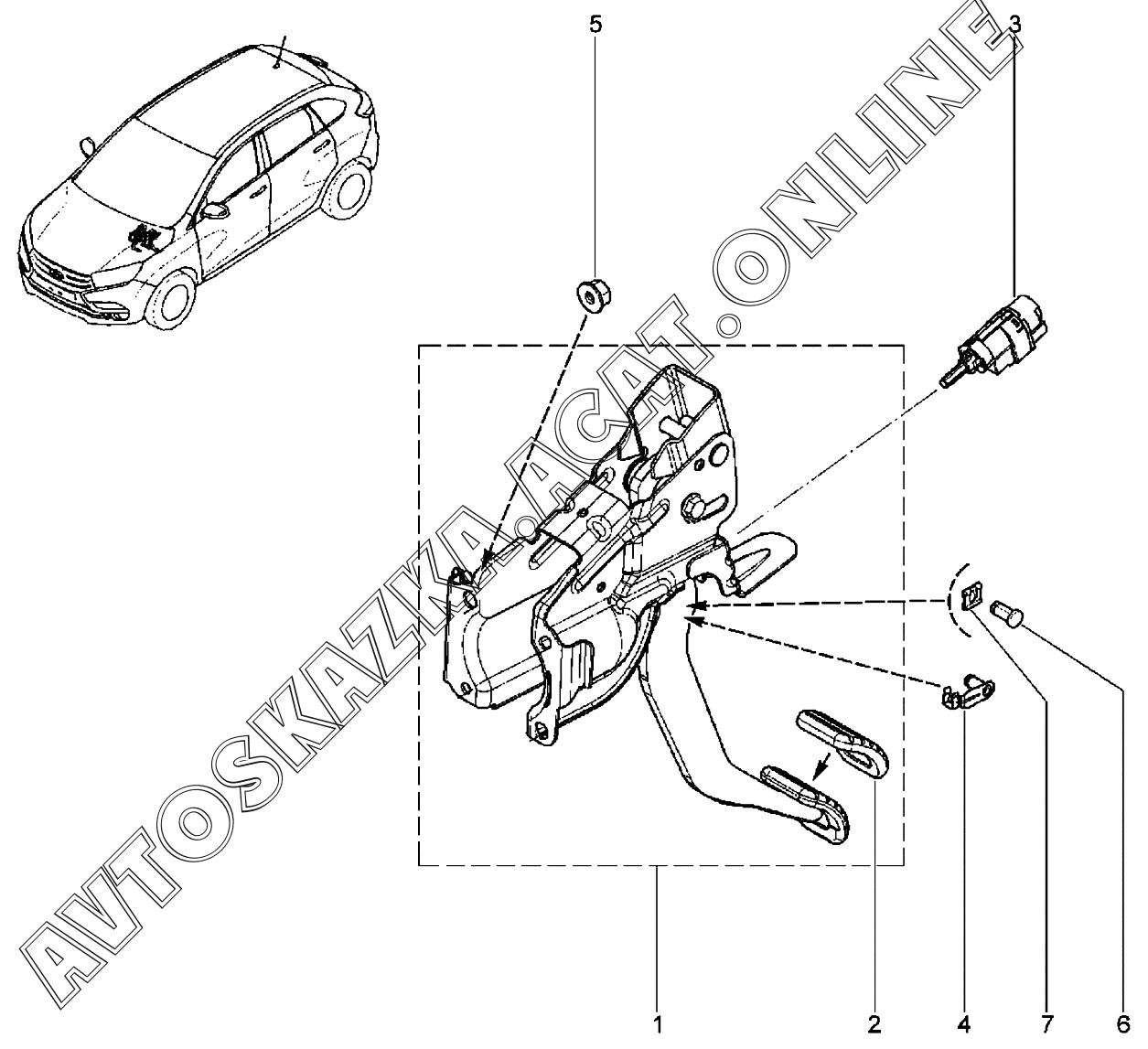 5
3
AVTOSKAZKA.ACAT.ONLINE
1
2
4
7
6