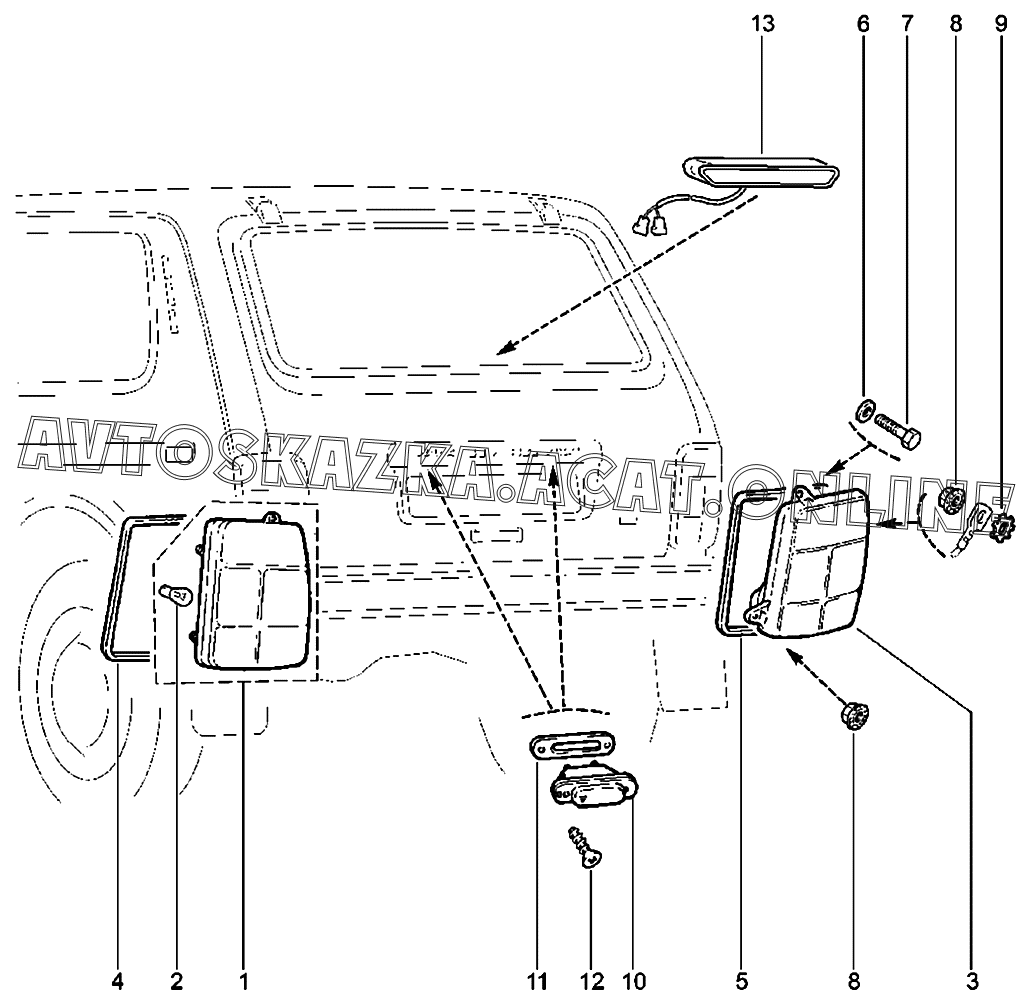 13
6
7
8
9

AVTOSKAZKA.ACAT.ONLINE

4
2
1
11
12
10
5
8
3