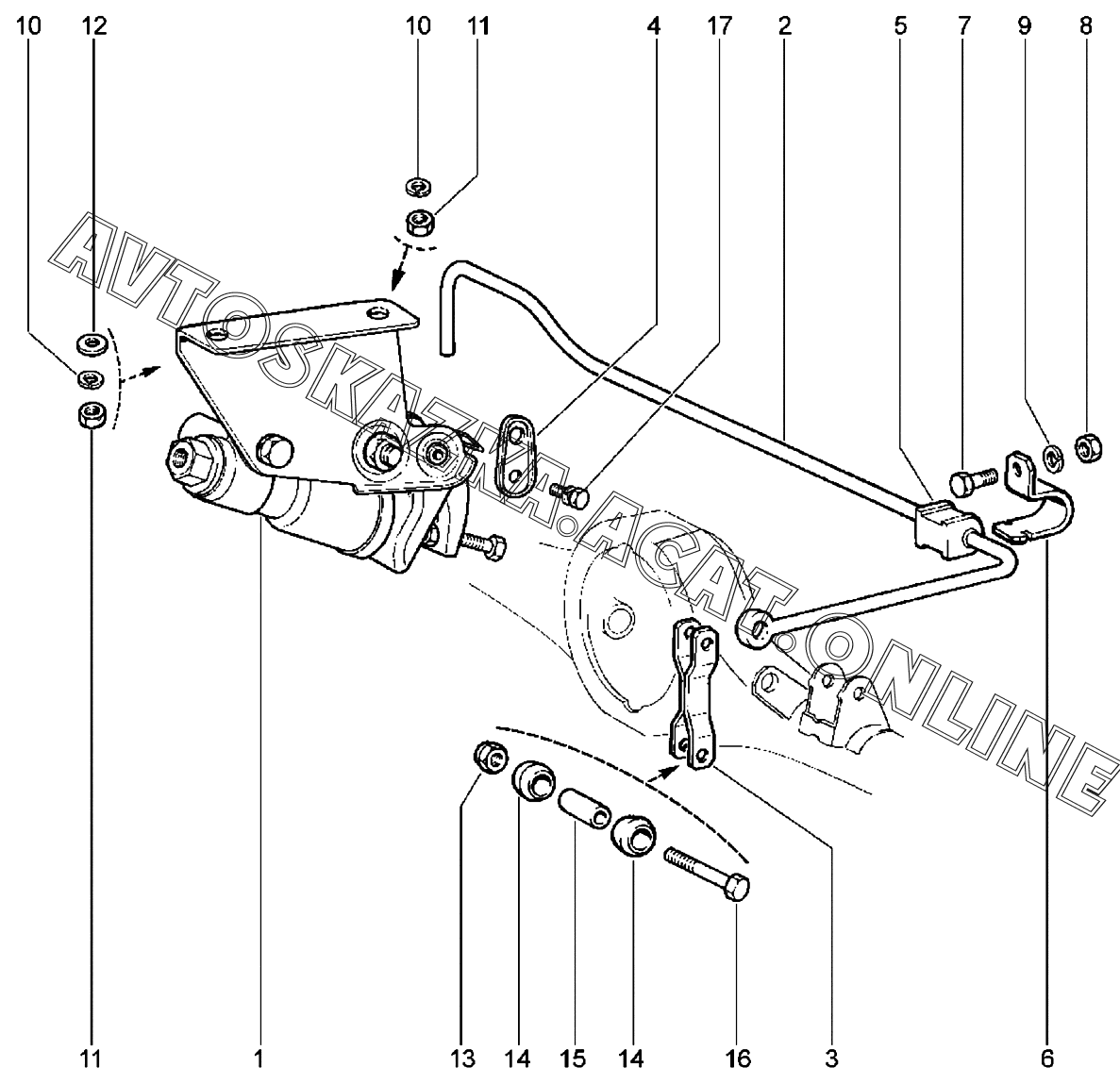 10 12 10 11 4 17 2 5 7 9 8

AVTOSKAZKA.ACAT.ONLINE

11 1 13 14 15 14 16 3 6