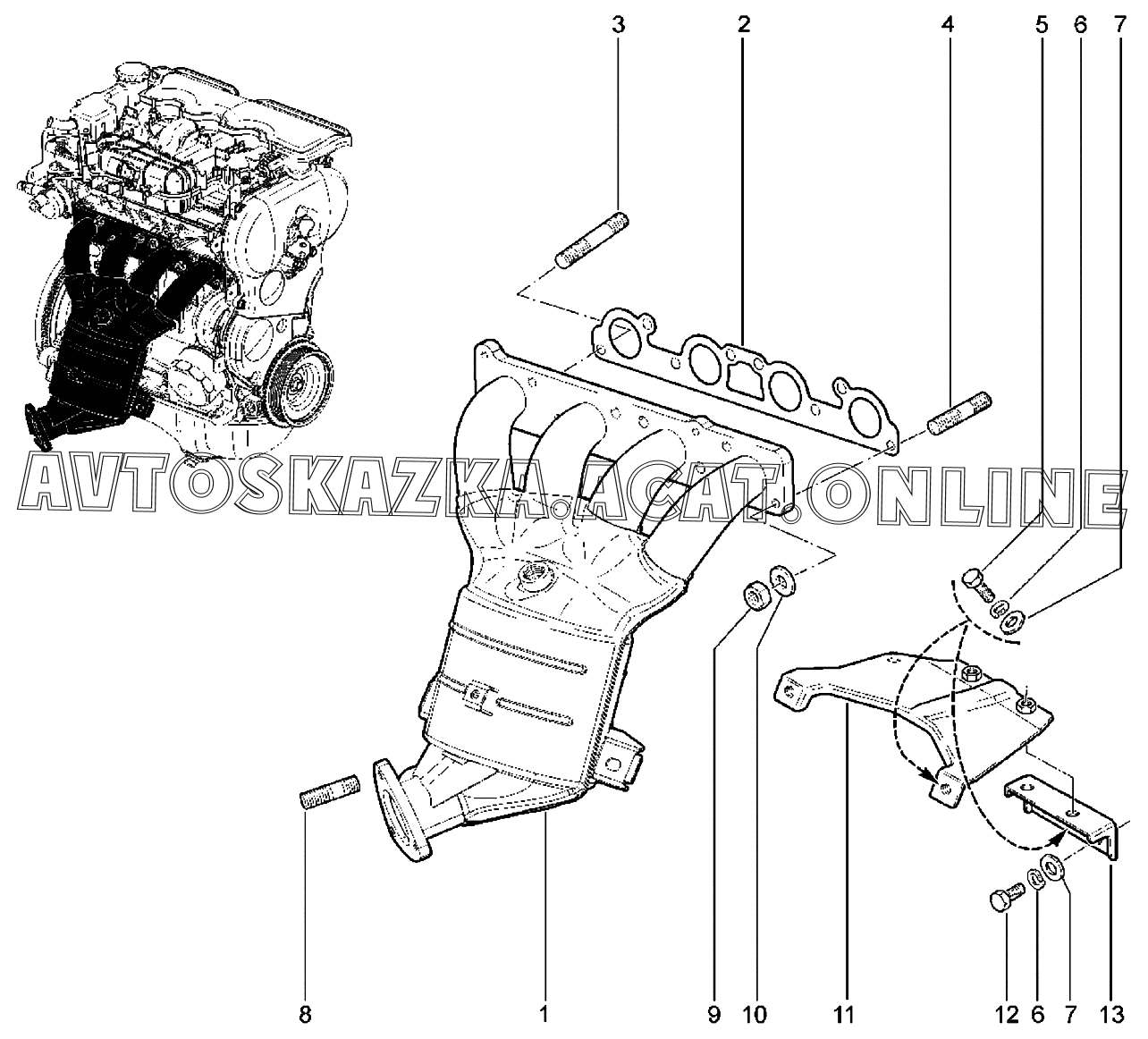 3
2
4
5
6
7

AVTOSKAZKA.ACAT.ONLINE

8
1
9
10
11
12
6
7
13