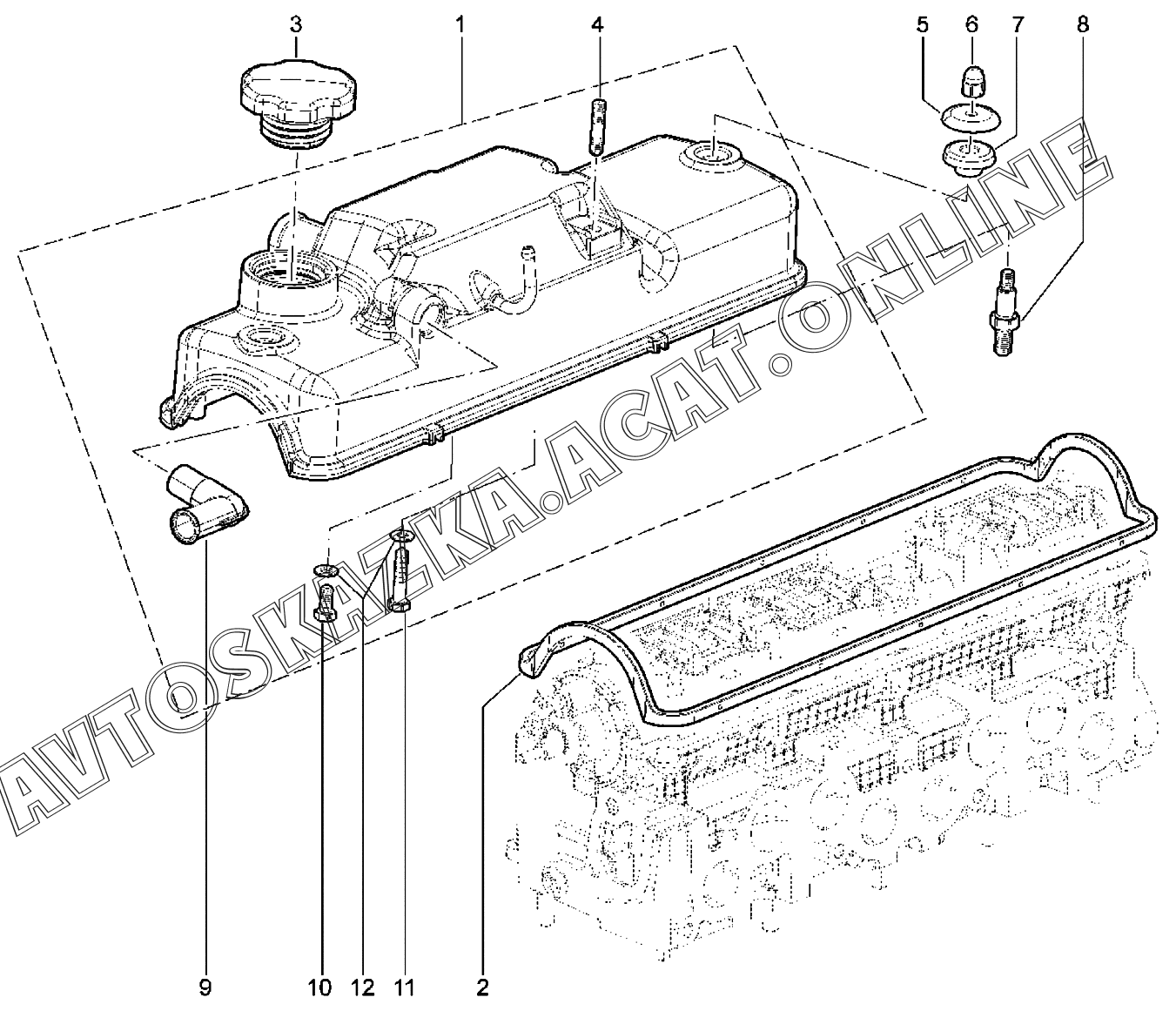 3
1
4
5
6
7
8
AVTOSKAZKA.ACAT.ONLINE
9
10
12
11
2