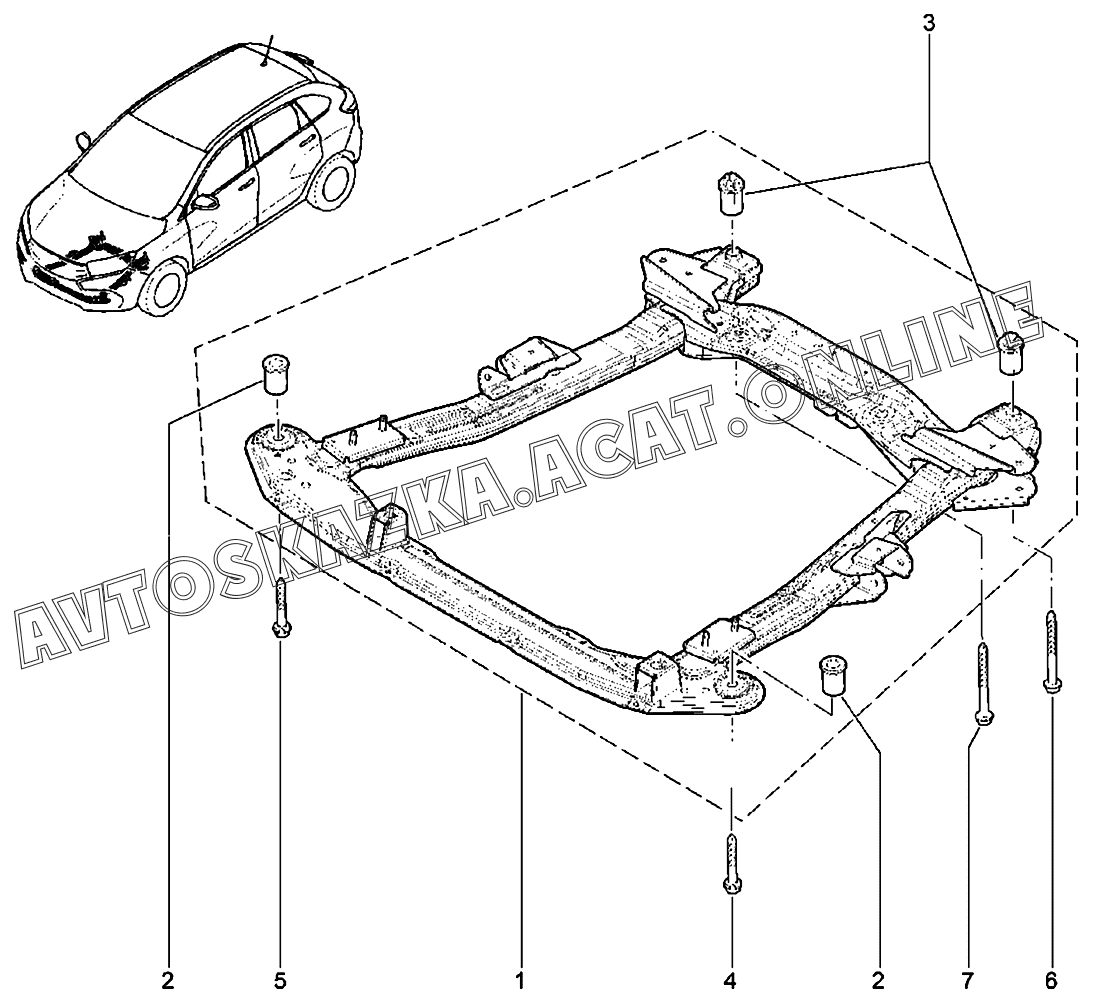 3

AVTOSKAZKA.ACAT.ONLINE

2
5
1
4
2
7
6