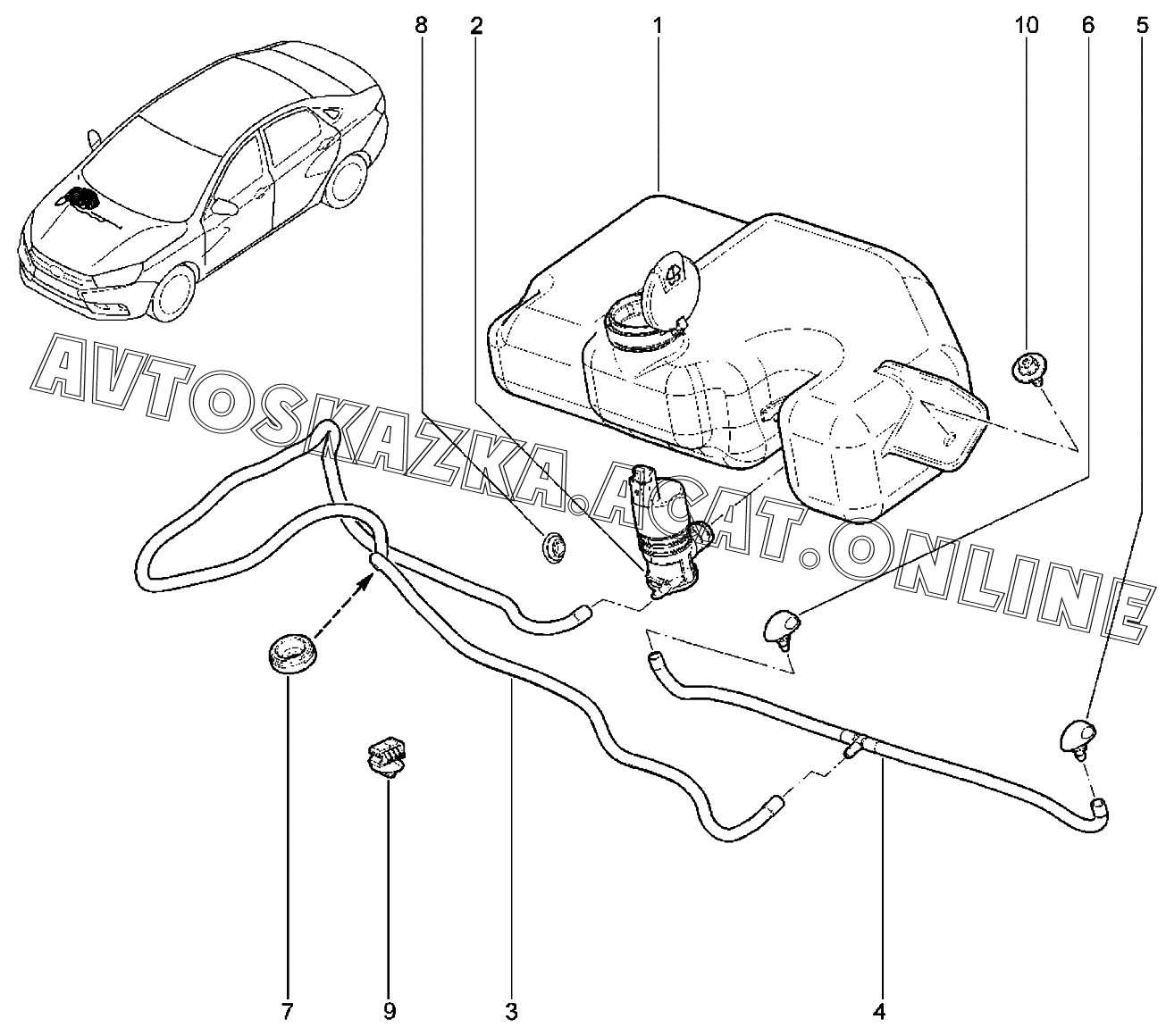 8
2
1
10
6
5

AVTOSKAZKA.ACAT.ONLINE

7
9
3
4