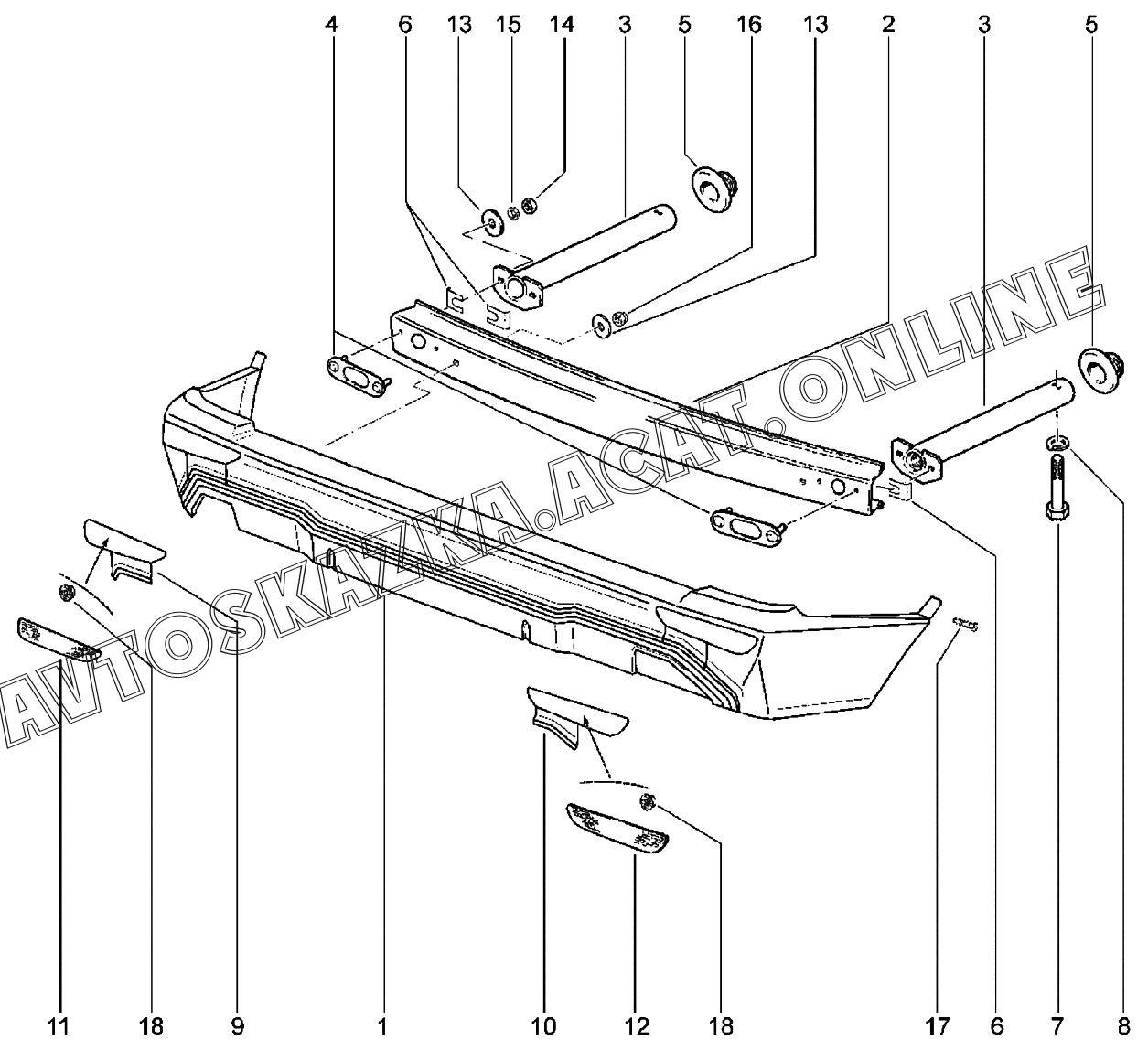 4 6 13 15 14 3 5 16 13 2 3 5

AVTOSKAZKA.ACAT.ONLINE

11 18 9 1 10 12 18 17 6 7 8