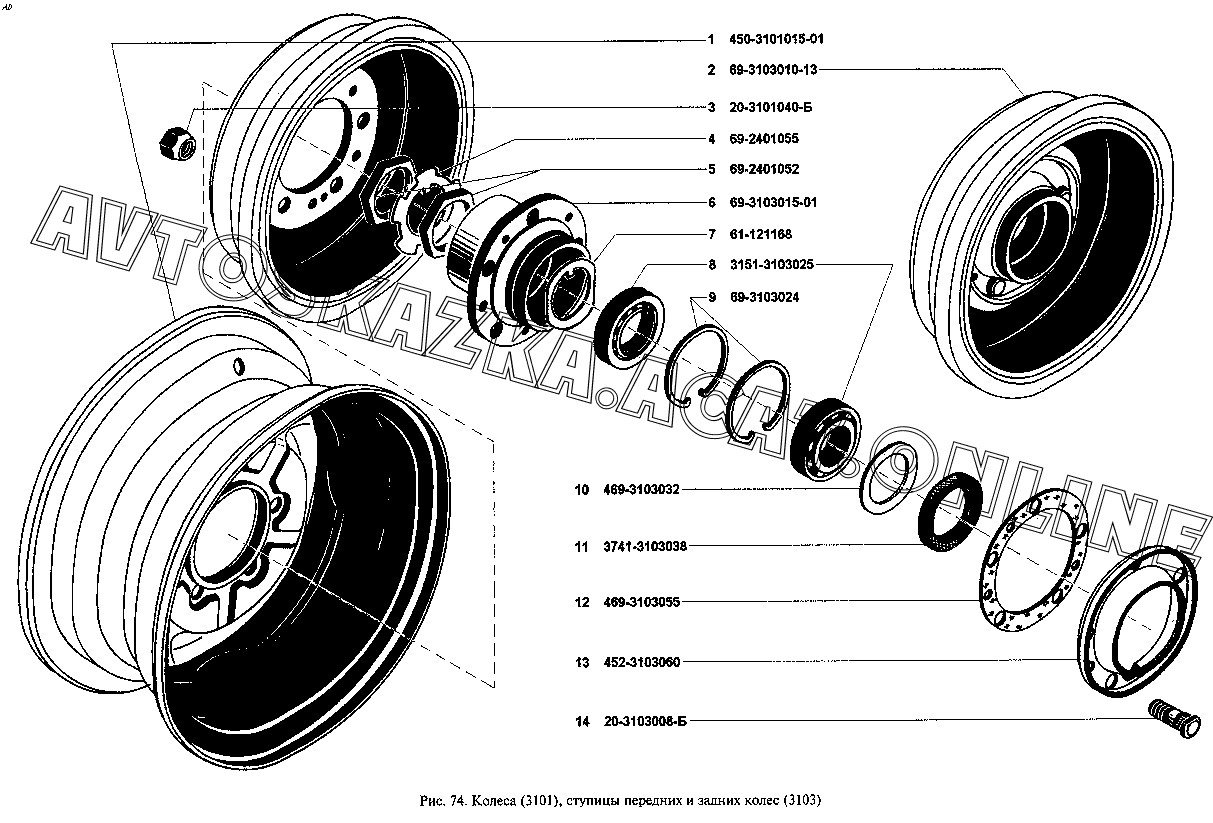 AD

1 450-3101015-01
2 69-3103010-13
3 20-3101040-Б
4 69-2401055
5 69-2401052
6 69-3103015-01
7 61-121168
8 3151-3103025
9 69-3103024
10 469-3103032
11 3741-3103038
12 469-3103055
13 452-3103060
14 20-3103008-Б

AVTOSKAZKA.ACAT.ONLINE

Рис. 74. Колеса (3101), ступицы передних и задних колес (3103)