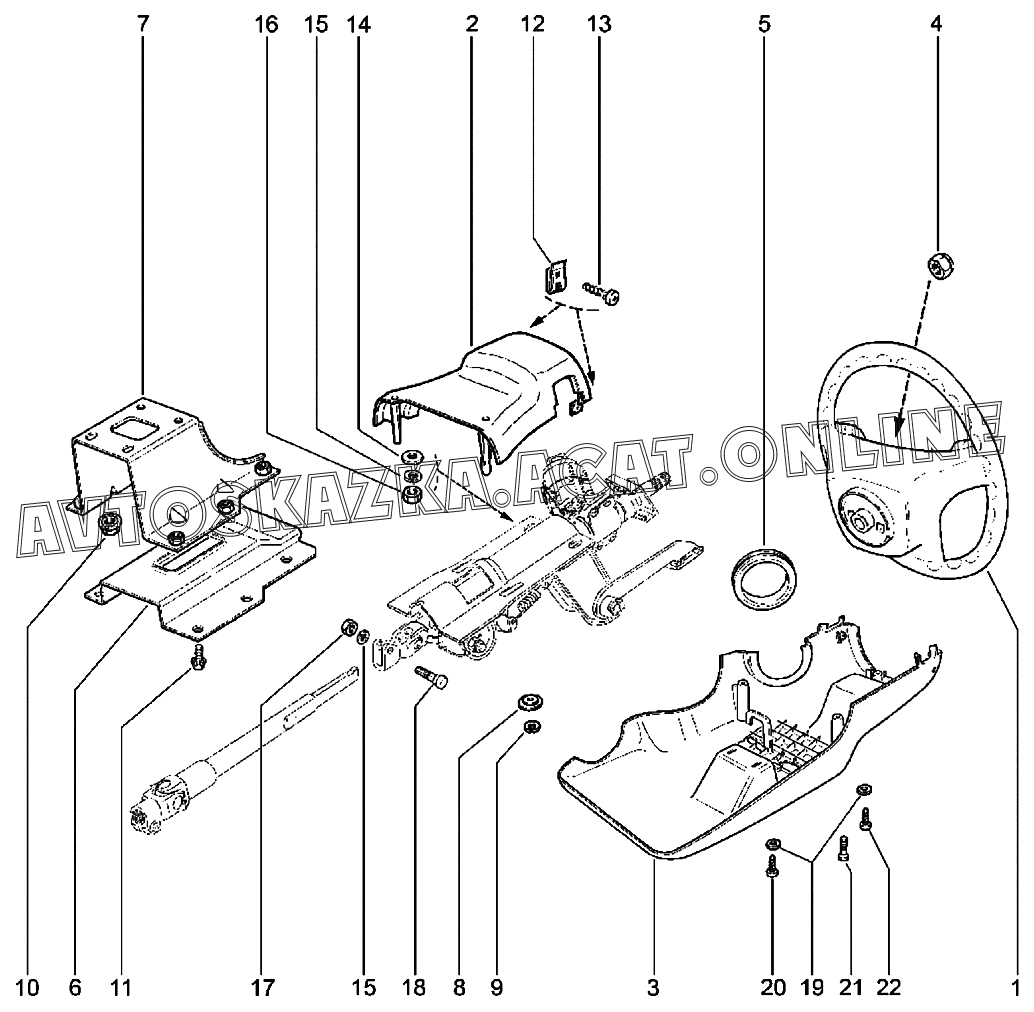 7
16
15
14
2
12
13
5
4

AVTOSKAZKA.ACAT.ONLINE

10
6
11
17
15
18
8
9
3
20
19
21
22
1