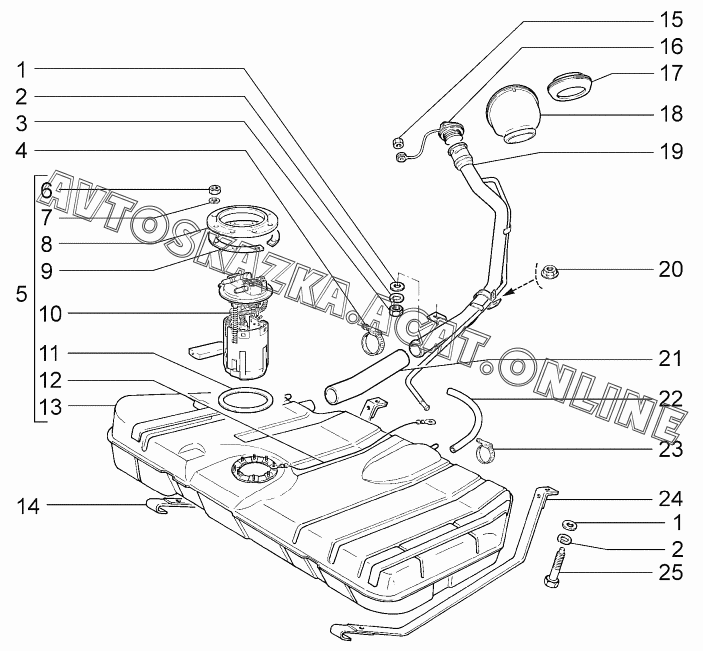 1
2
3
4
5
6
7
8
9
10
11
12
13
14
15
16
17
18
19
20
21
22
23
24
1
2
25
AVTOSKAZKA.ACAT.ONLINE