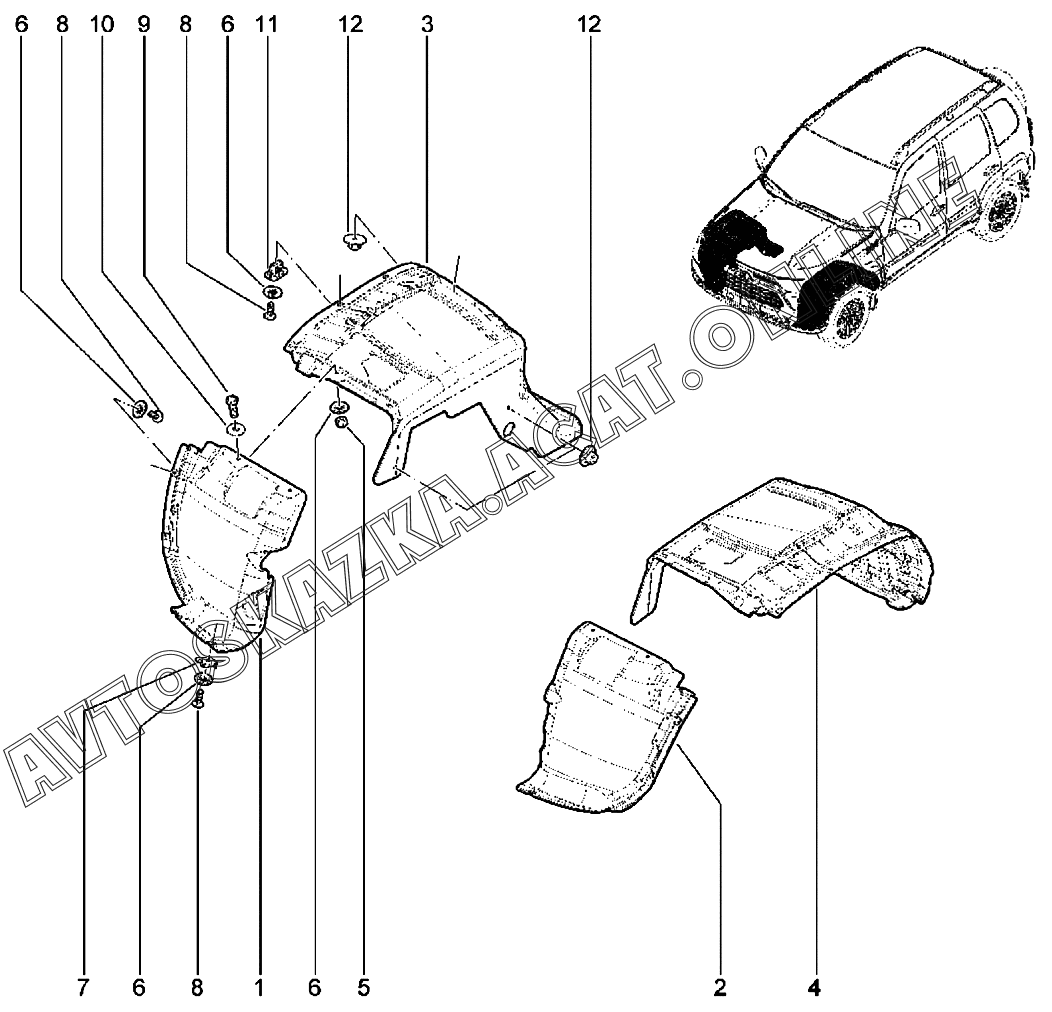 6 8 10 9 8 6 11 12 3 12

AVTOSKAZKA.ACAT.ONLINE

7 6 8 1 6 5 2 4