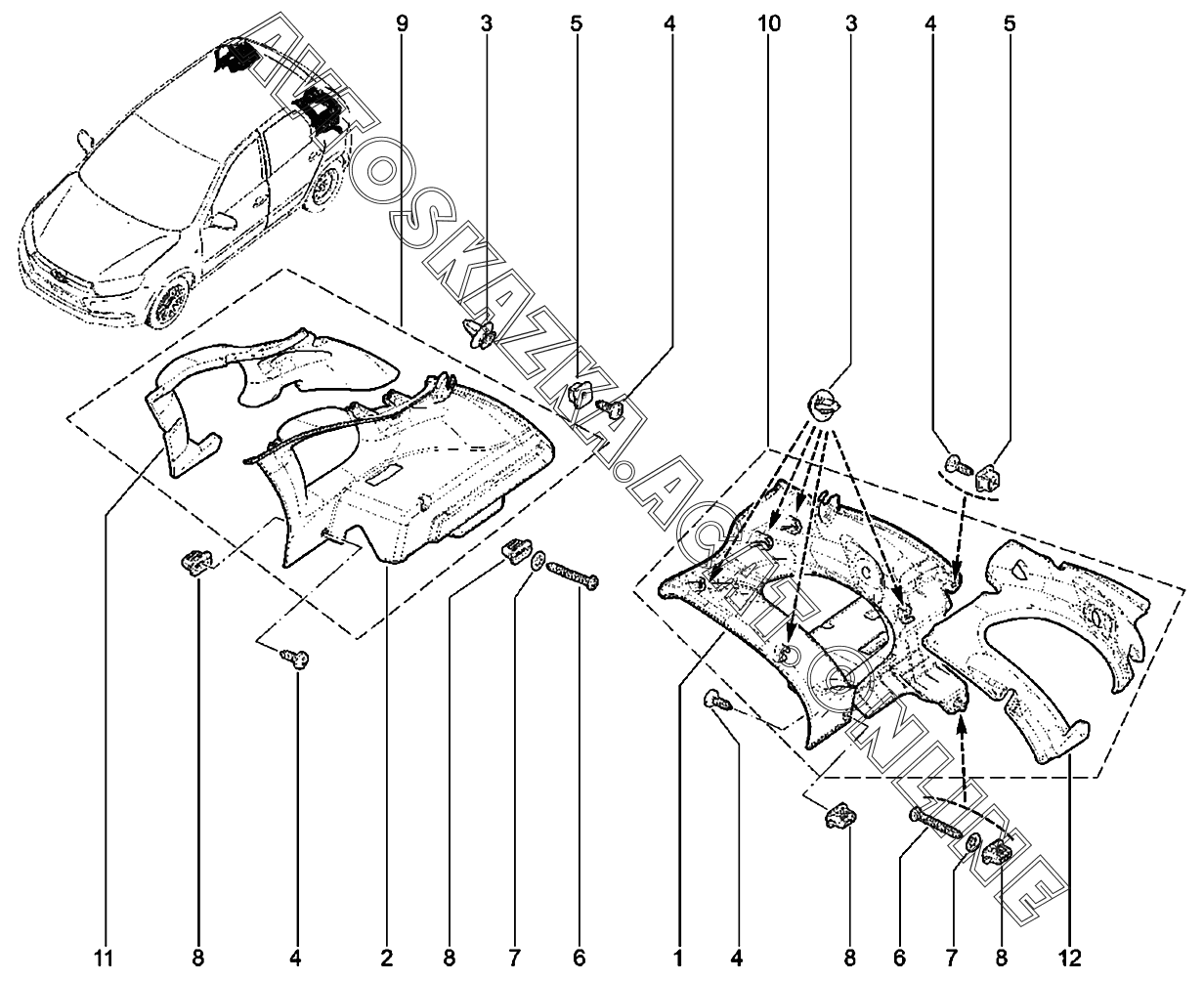 9 3 5 4 10 3 4 5

AVTOSKAZKA.ACAT.ONLINE

11 8 4 2 8 7 6 1 4 8 6 7 8 12