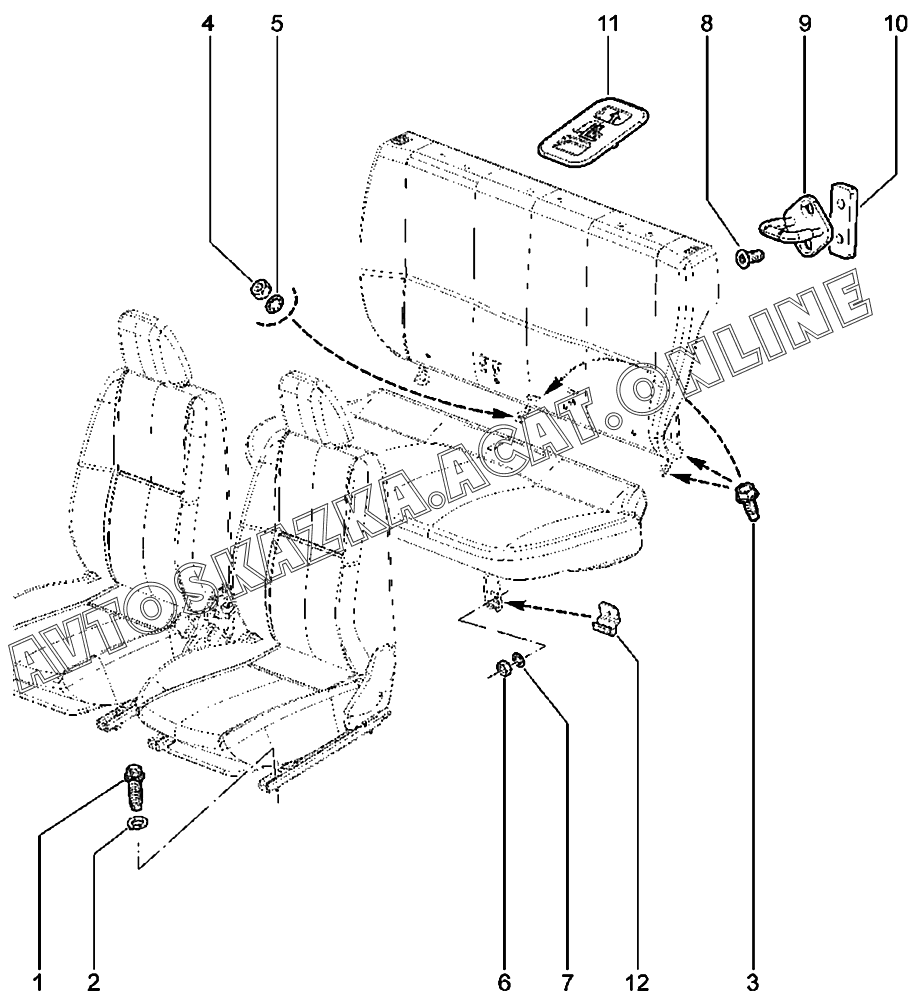 4
5
11
8
9
10
AVTOSKAZKA.ACAT.ONLINE
1
2
6
7
12
3