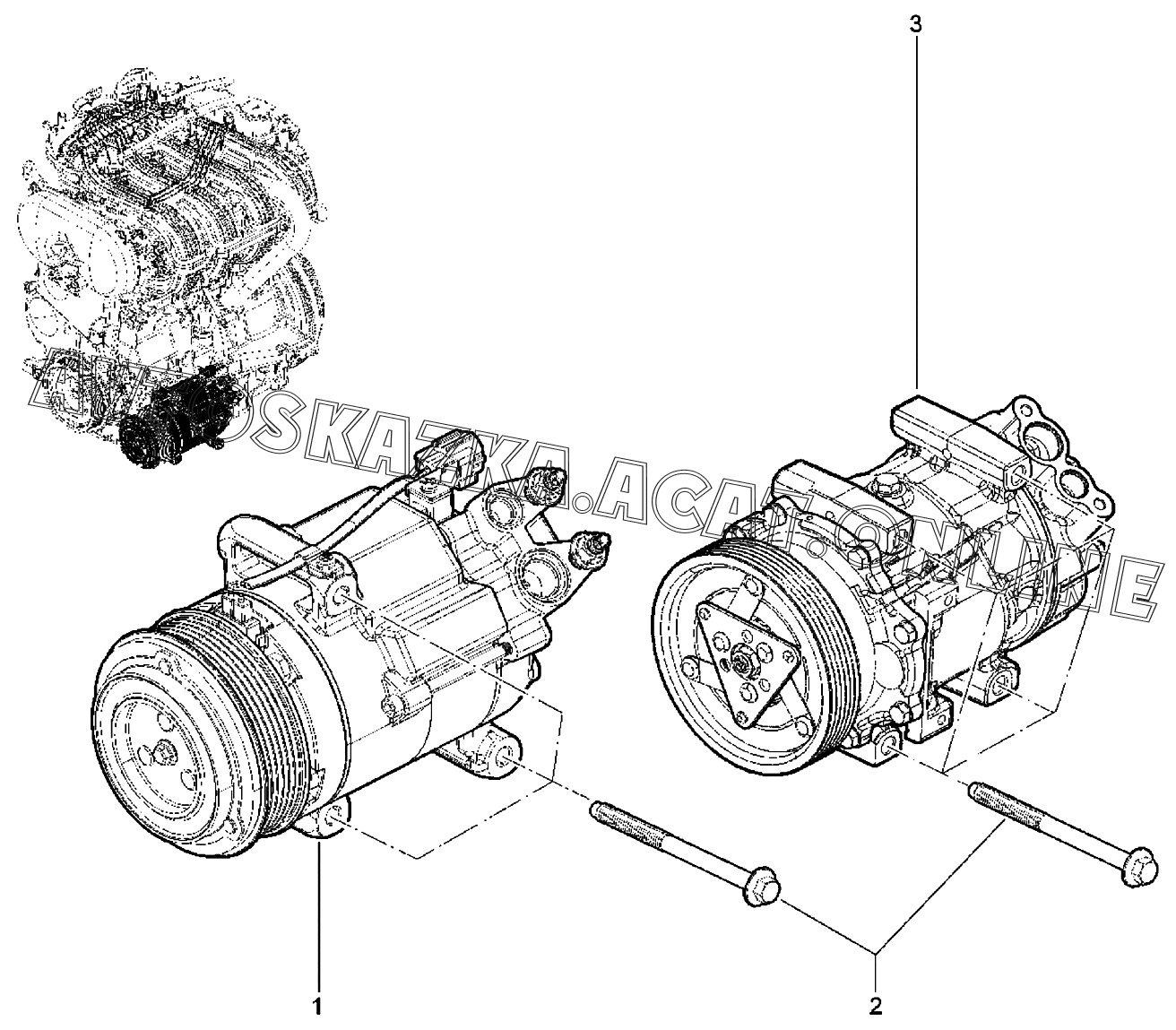 3

AVTOSKAZKA.ACAT.ONLINE

1

2