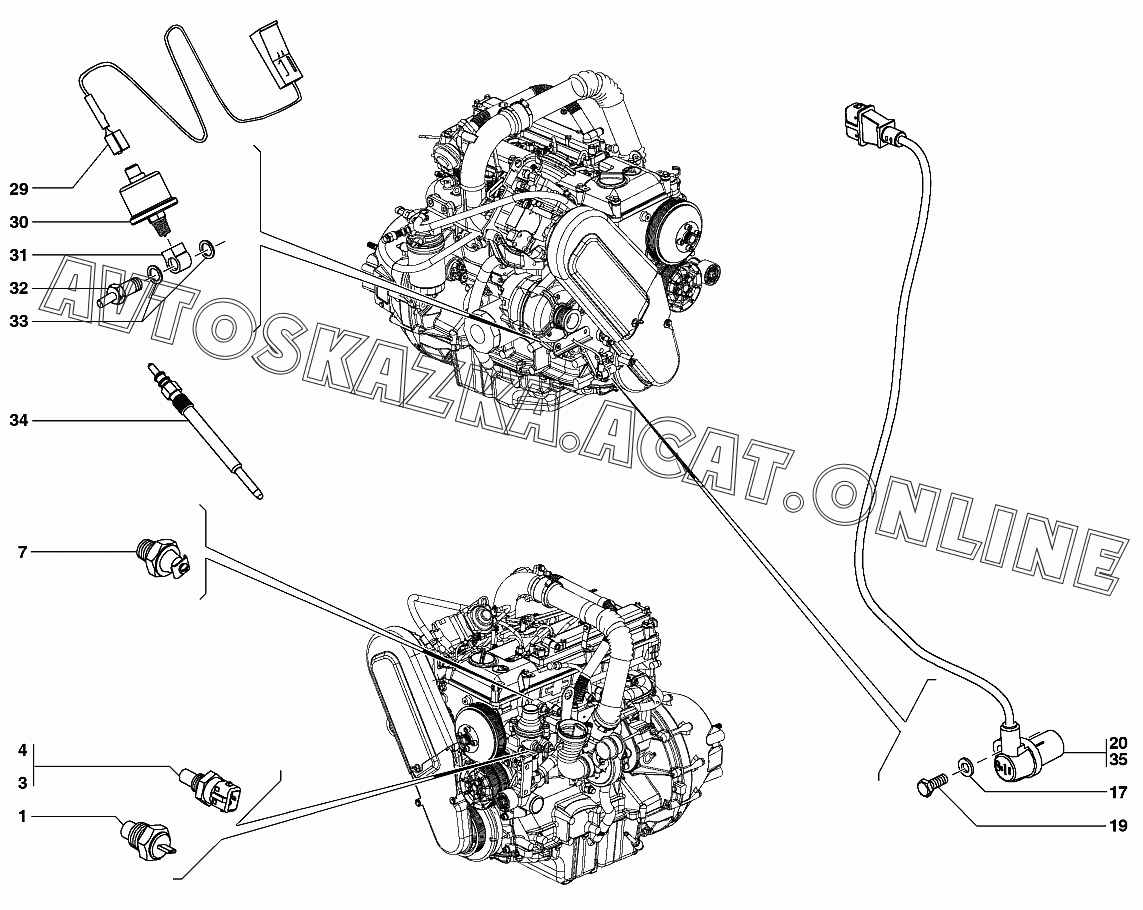 29
30
31
32
33
34
7
4
3
1
20
35
17
19
AVTOSKAZKA.ACAT.ONLINE