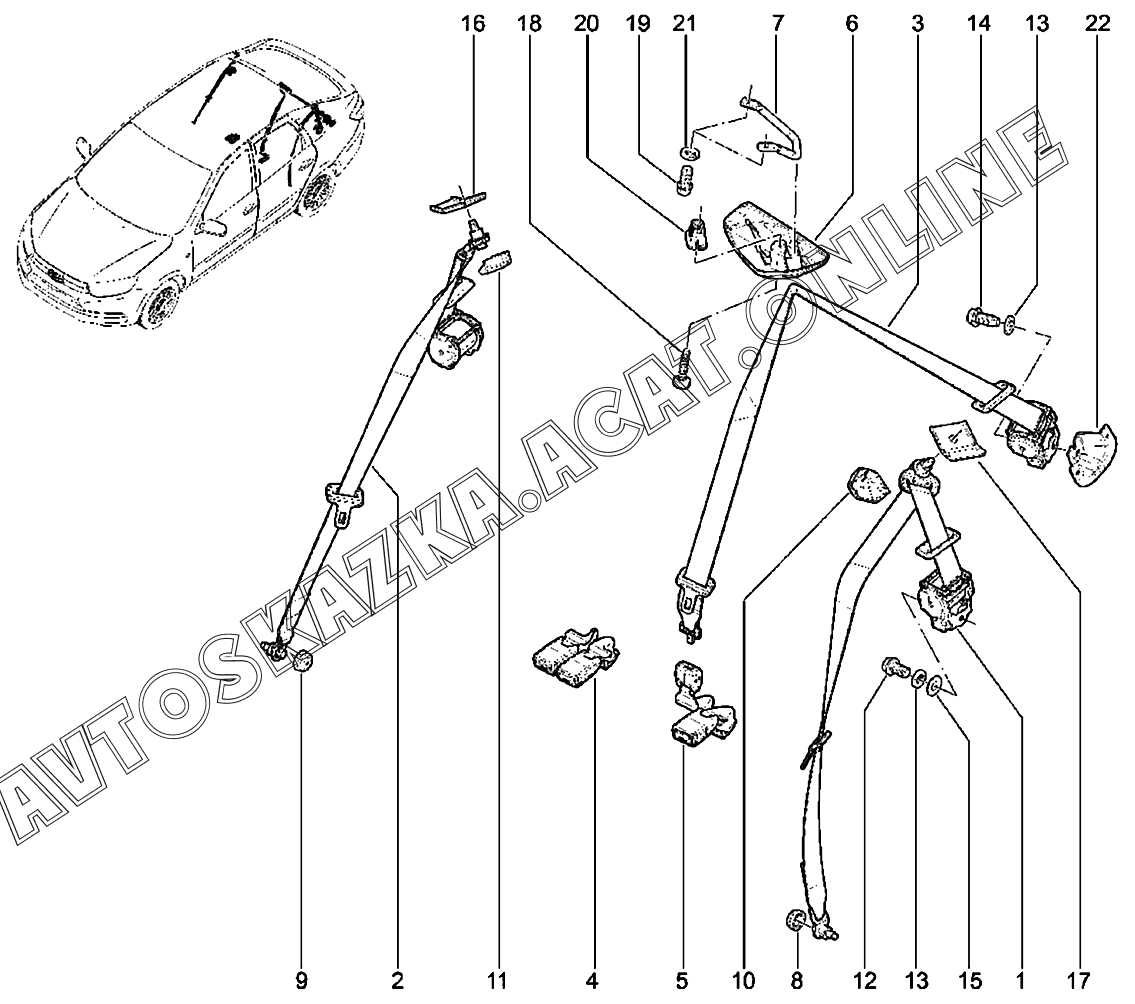 16 18 20 19 21 7 6 3 14 13 22

AVTOSKAZKA.ACAT.ONLINE

9 2 11 4 5 10 8 12 13 15 1 17