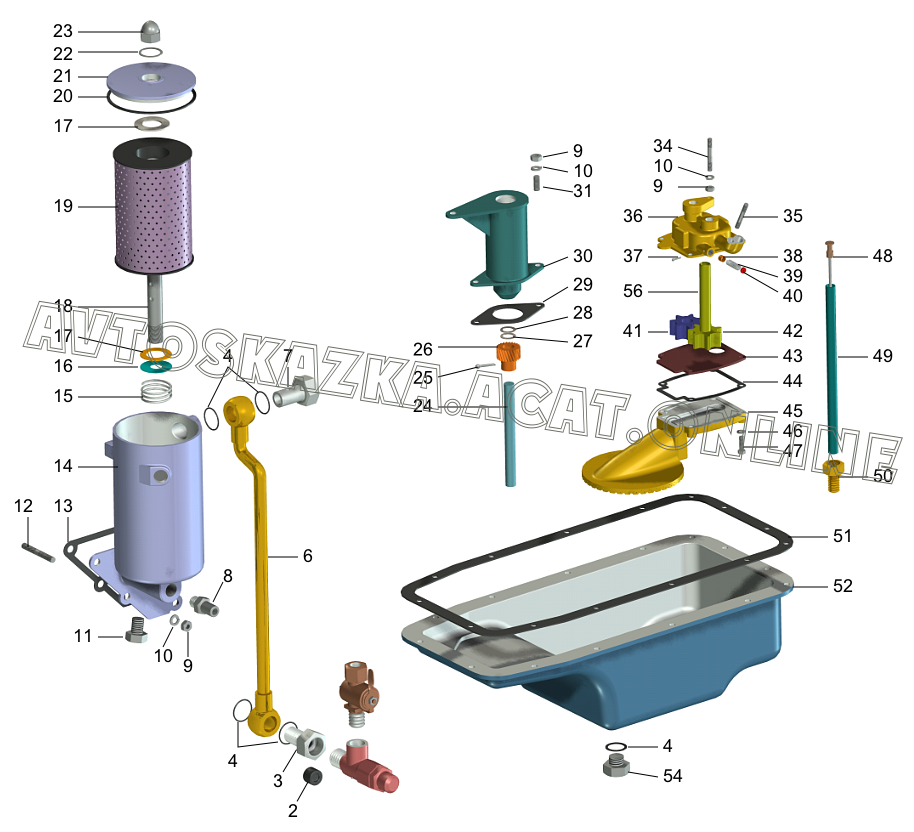 23
22
21
20
17
19
18
17
16
15
14
12
13
11
10
9
8
4
7
6
4
3
2
9
10
31
30
29
28
27
26
25
24
34
10
9
36
35
37
38
39
40
56
41
42
43
44
45
46
47
48
49
50
51
52
4
54
AVTOSKAZKA.ACAT.ONLINE