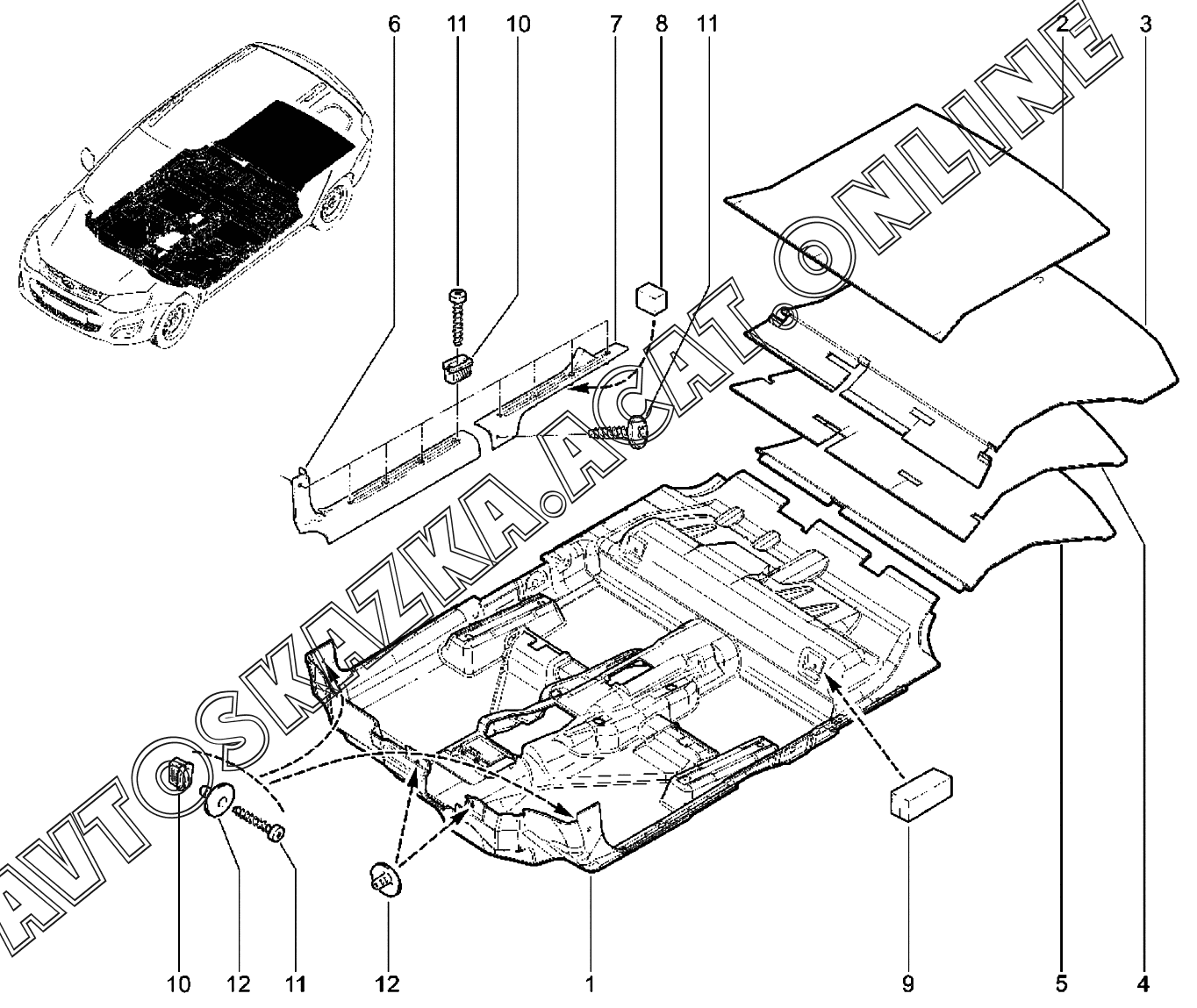 6 11 10 7 8 11 2 3

AVTOSKAZKA.ACAT.ONLINE

10 12 11 12 1 9 5 4