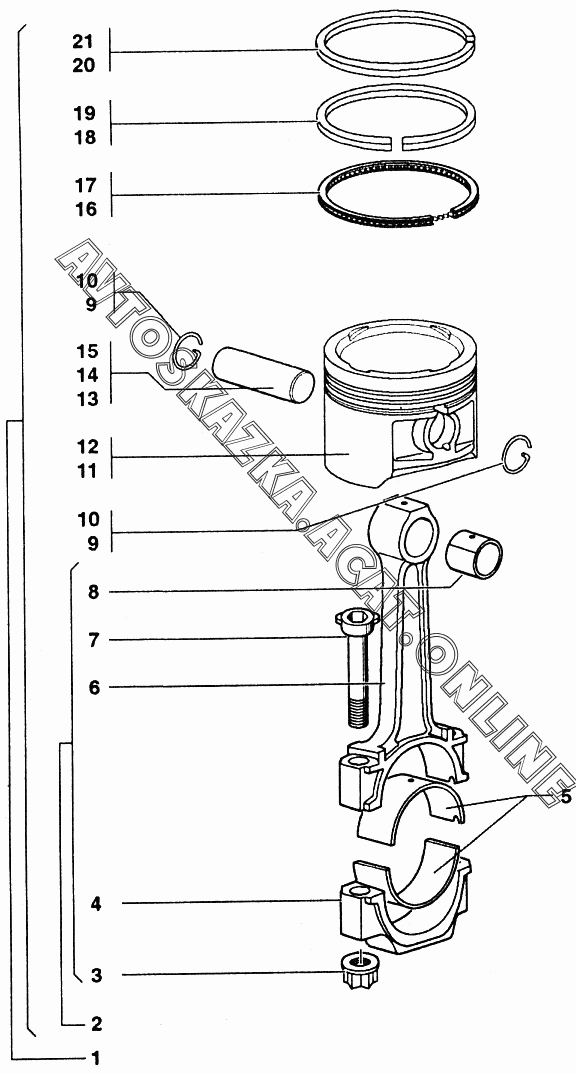 21
20
19
18
17
16
10
9
15
14
13
12
11
10
9
8
7
6
5
4
3
2
1
AVTOSKAZKA.ACAT.ONLINE