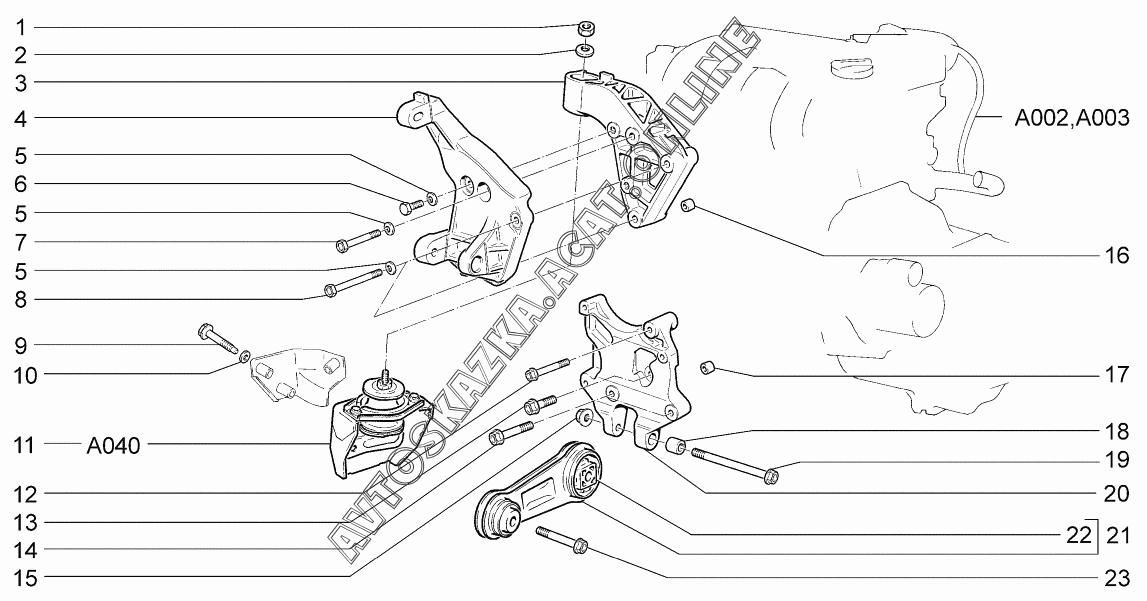 1
2
3
4
5
6
5
7
5
8
9
10
11 A040
12
13
14
15
A002,A003
16
17
18
19
20
22 21
23
AVTOSKAZKA.ACAT.ONLINE