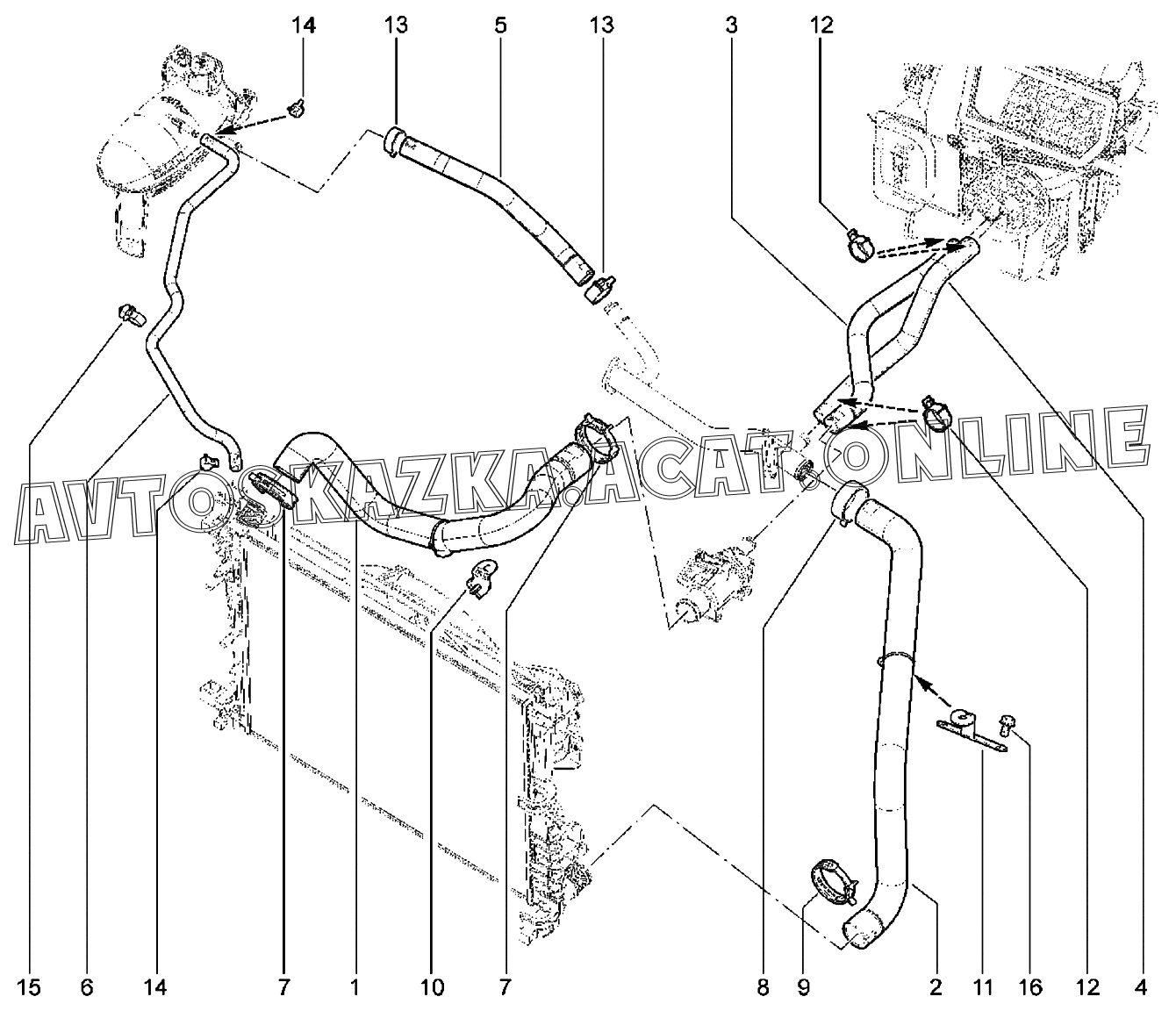 14 13 5 13 3 12

AVTOSKAZKA.ACAT.ONLINE

15 6 14 7 1 10 7 8 9 2 11 16 12 4