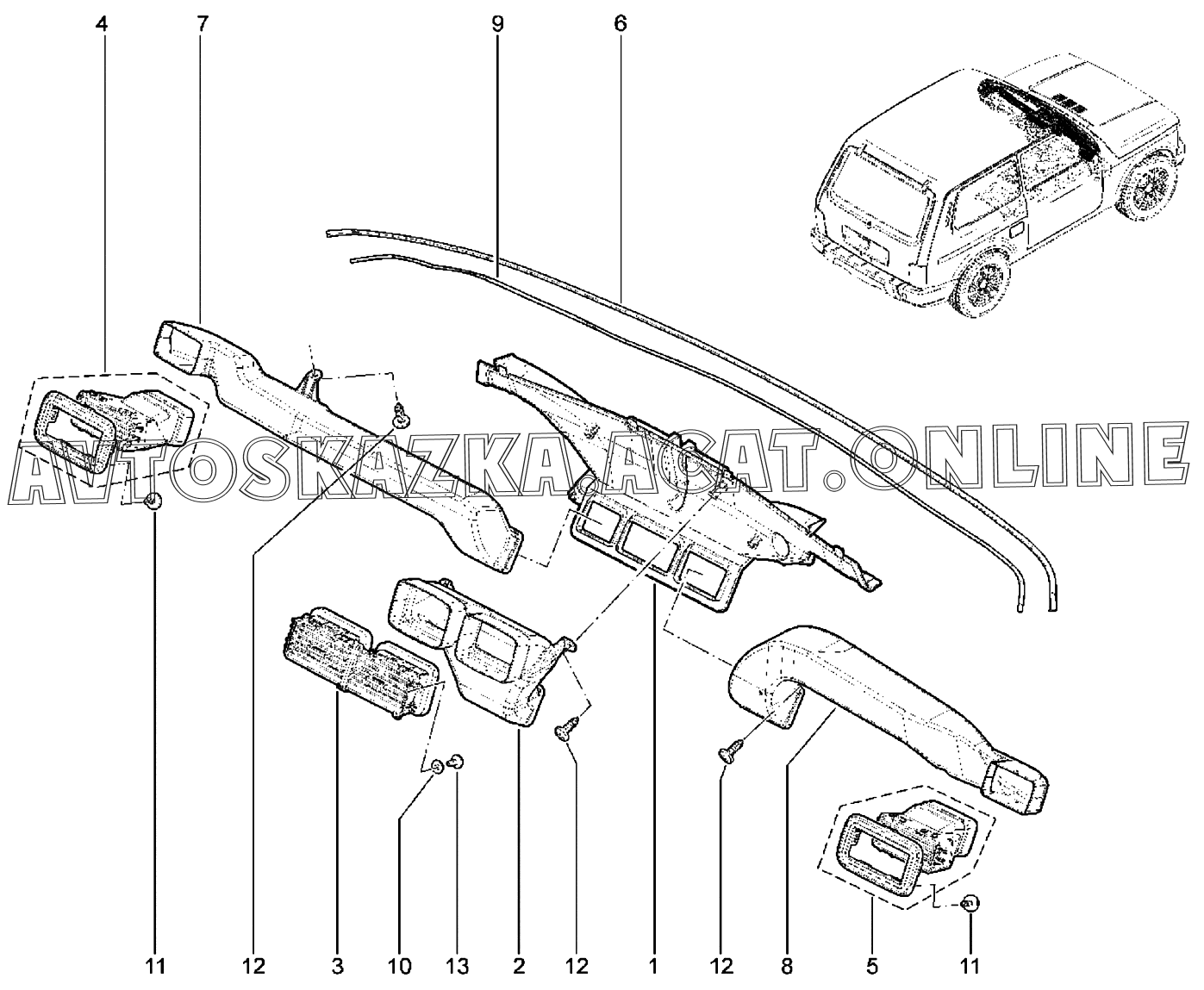 4 7 9 6

AVTOSKAZKA.ACAT.ONLINE

11 12 3 10 13 2 12 1 12 8 5 11