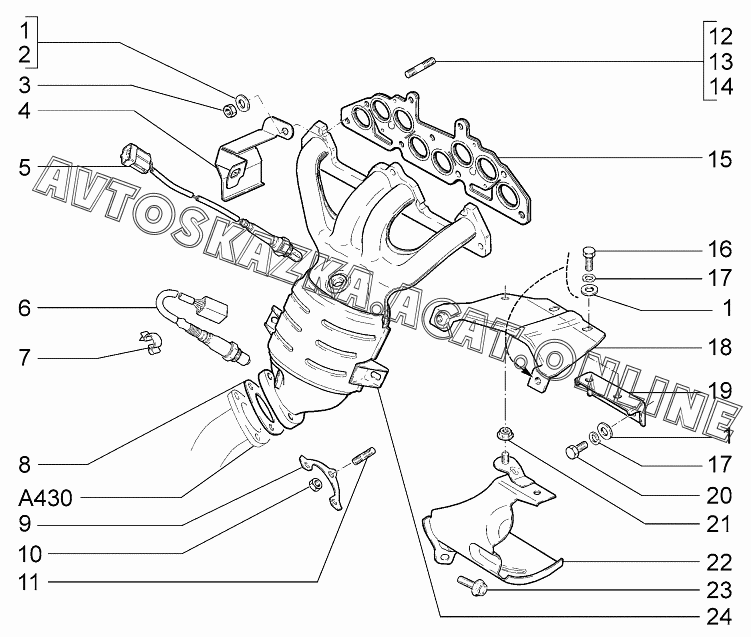 1
2
3
4
5
6
7
8
A430
9
10
11
12
13
14
15
16
17
1
18
19
1
17
20
21
22
23
24
AVTOSKAZKA.ACAT.ONLINE