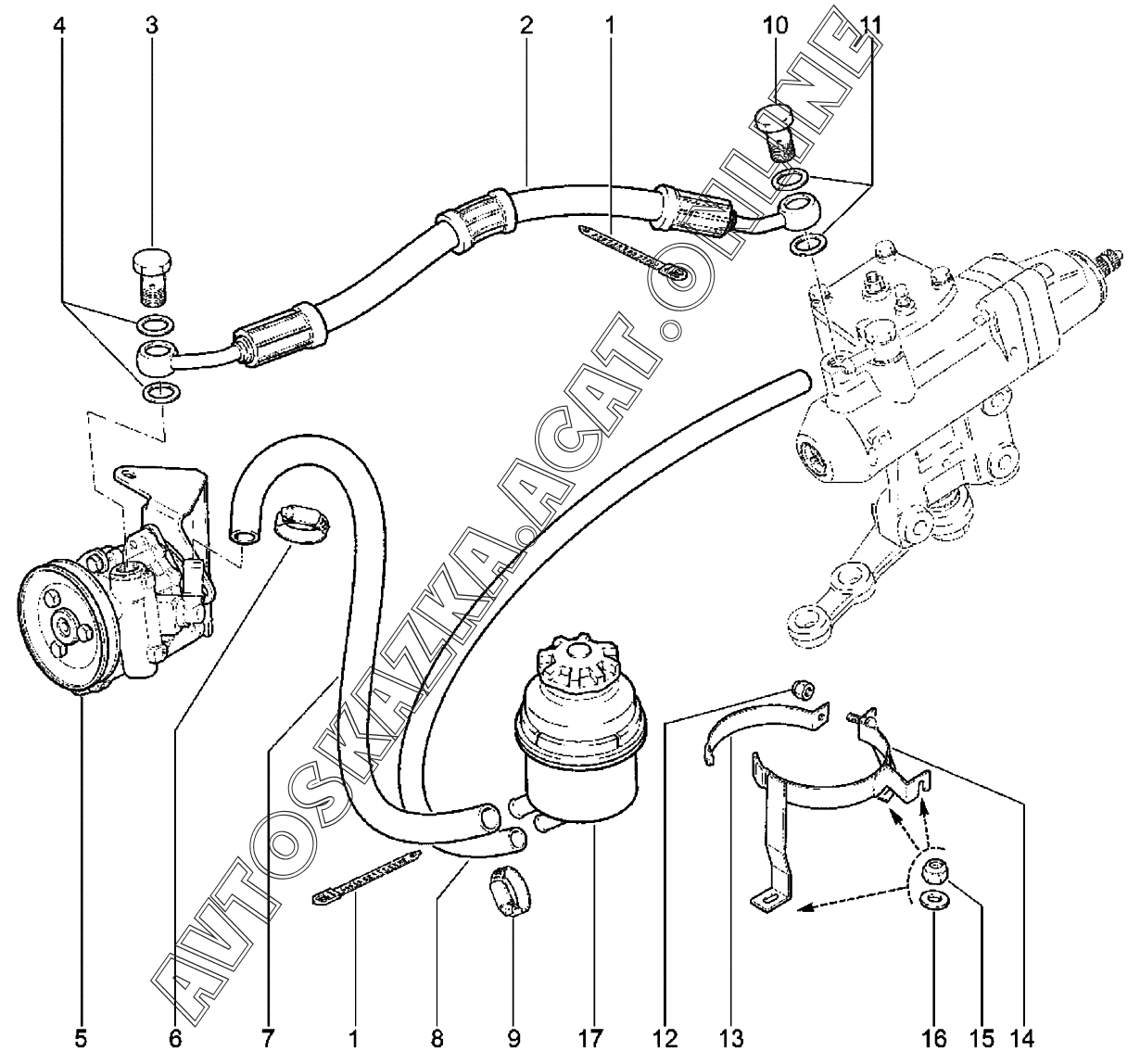 4 3 2 1 10 11

AVTOSKAZKA.ACAT.ONLINE

5 6 7 1 8 9 17 12 13 16 15 14