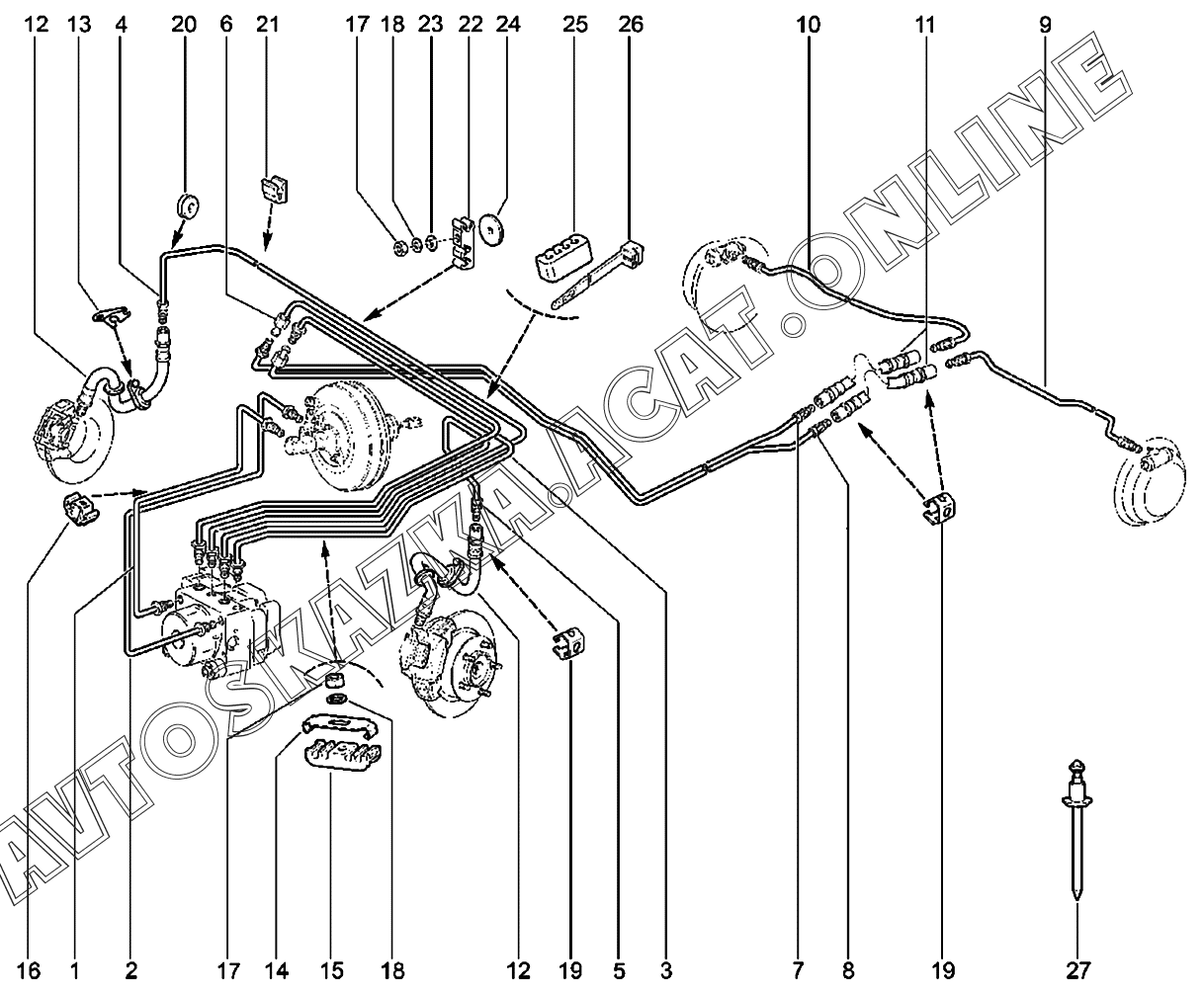 12 13 4 20 6 21 17 18 23 22 24 25 26 10 11 9

AVTOSKAZKA.ACAT.ONLINE

16 1 2 17 14 15 18 12 19 5 3 7 8 19 27