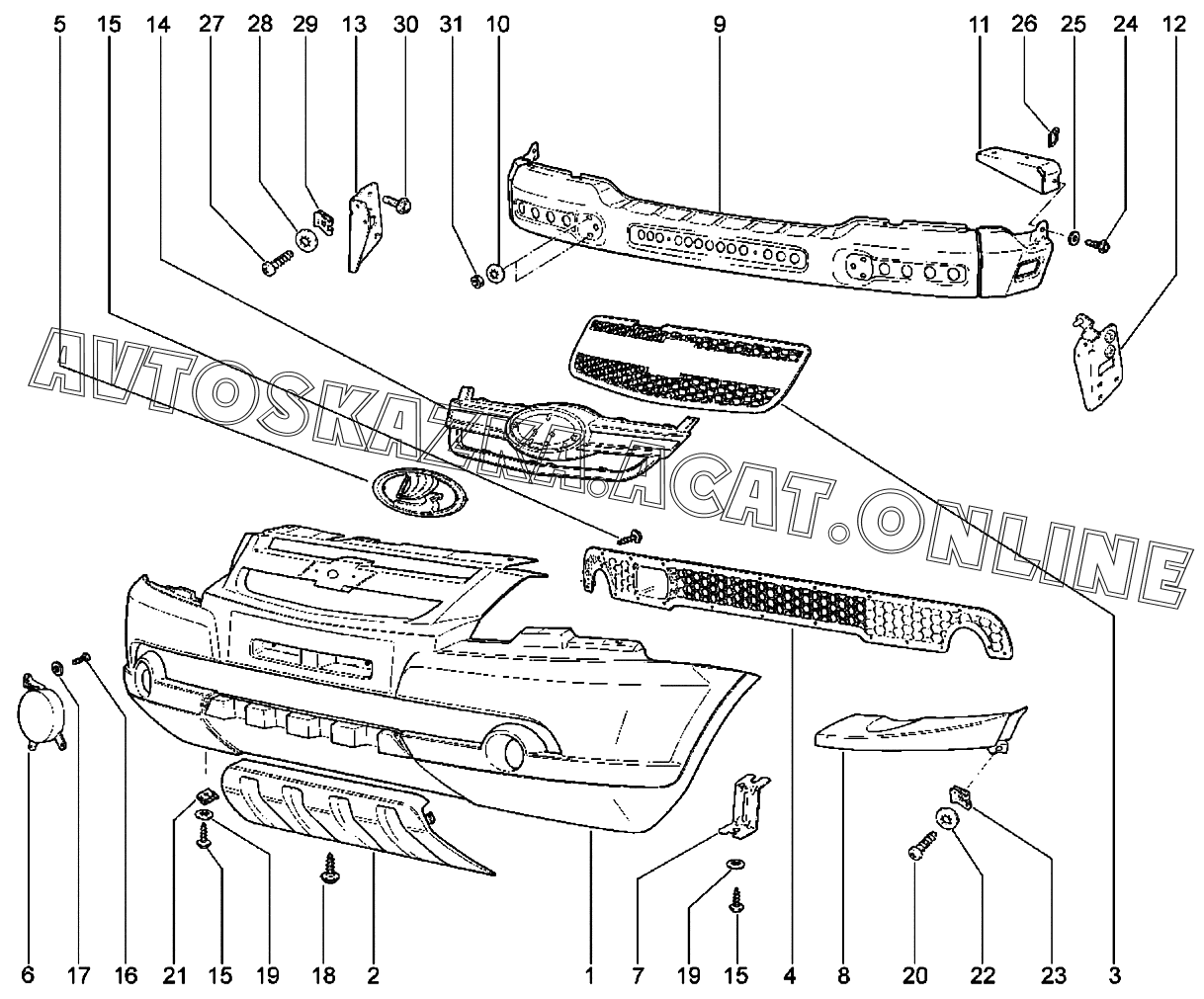 5 15 14 27 28 29 13 30 31 10 9 11 26 25 24 12

AVTOSKAZKA.ACAT.ONLINE

6 17 16 21 15 19 18 2 1 7 19 15 4 8 20 22 23 3