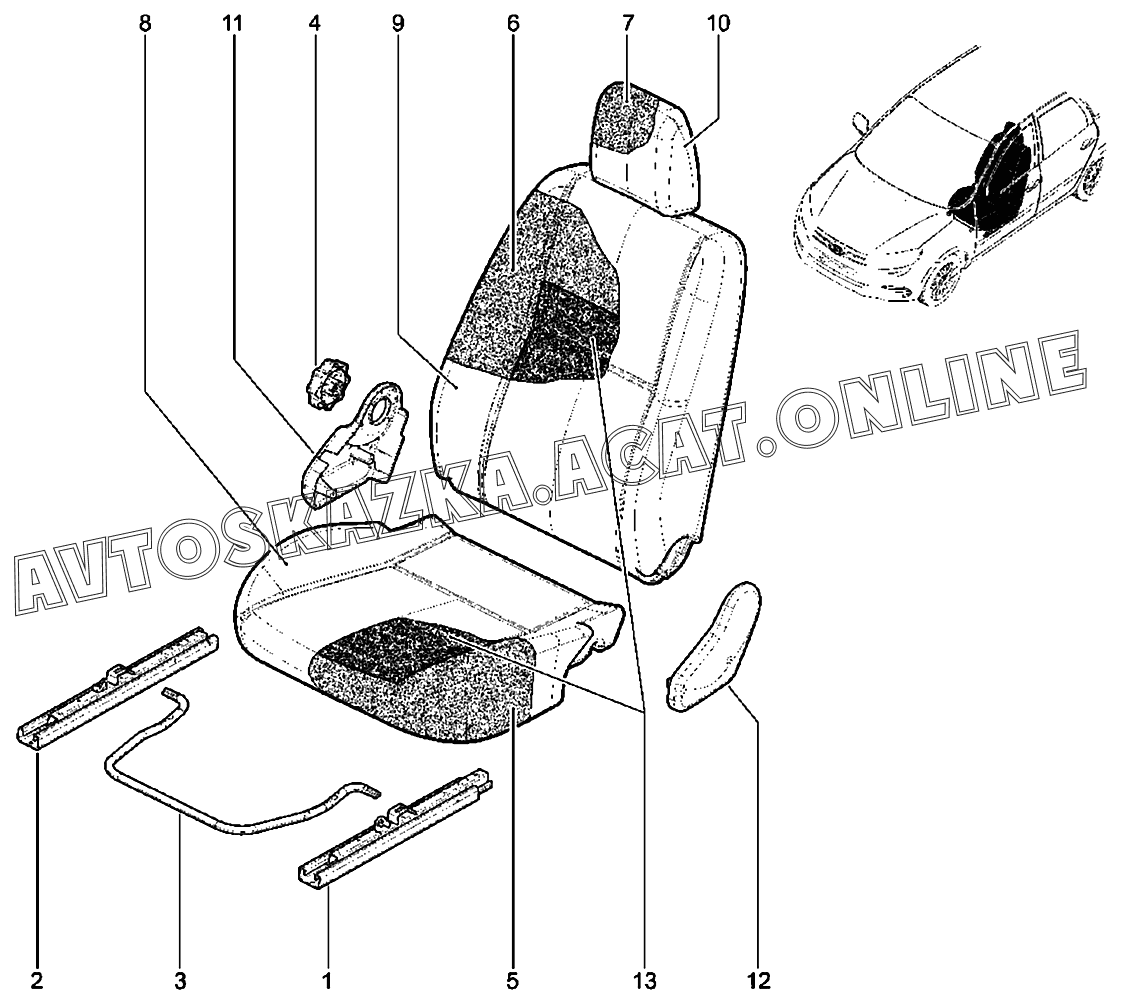 8 11 4 9 6 7 10

AVTOSKAZKA.ACAT.ONLINE

2 3 1 5 13 12