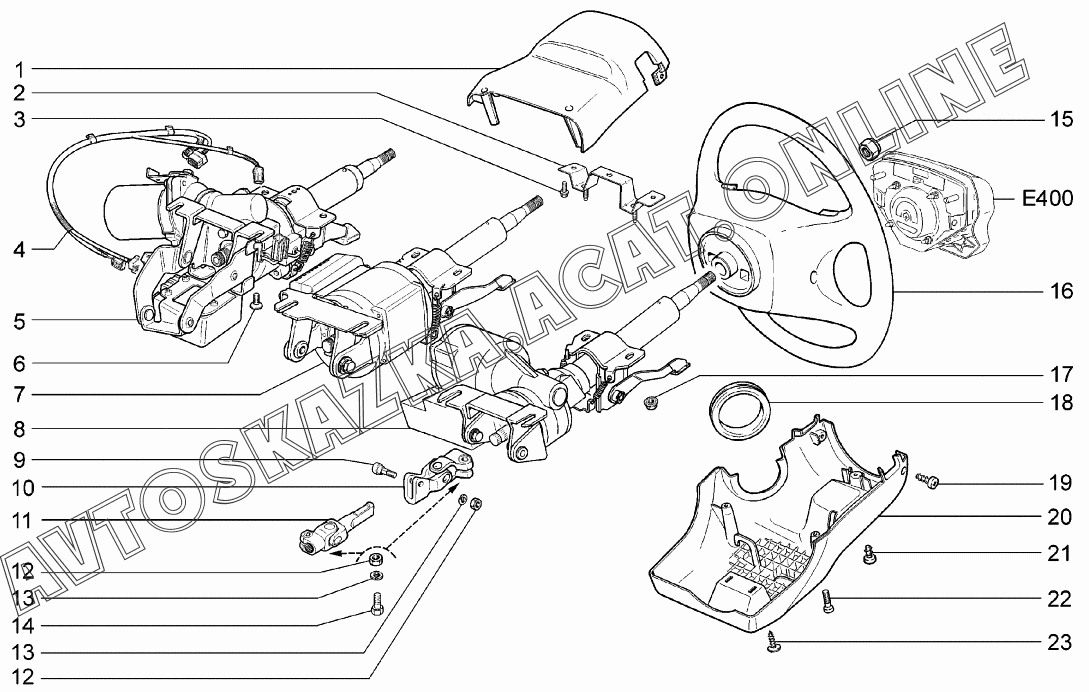 1
2
3
4
5
6
7
8
9
10
11
12
13
14
13
12
15
E400
16
17
18
19
20
21
22
23
AVTOSKAZKA.ACAT.ONLINE