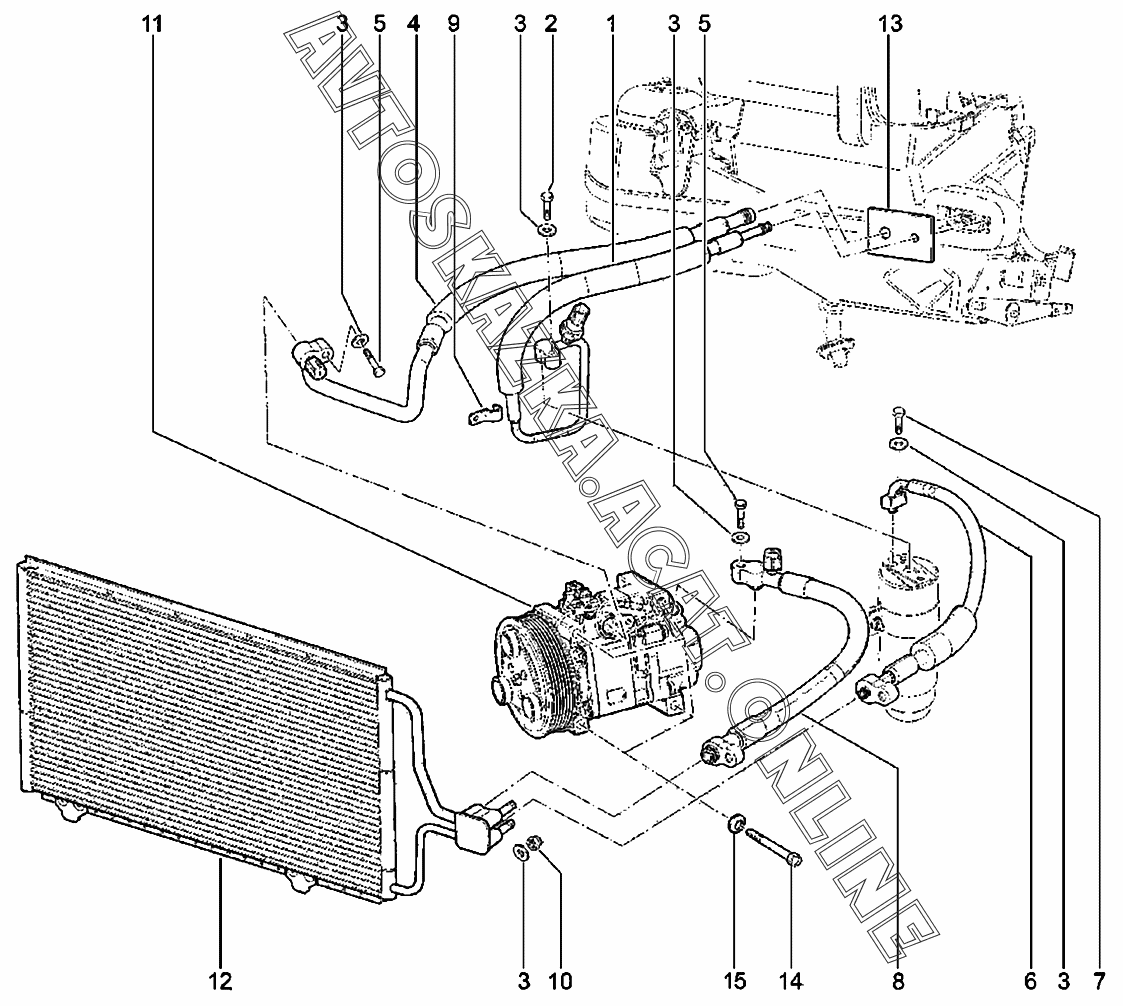 11 3 5 4 9 3 2 1 3 5 13

AVTOSKAZKA.ACAT.ONLINE

12 3 10 15 14 8 6 3 7