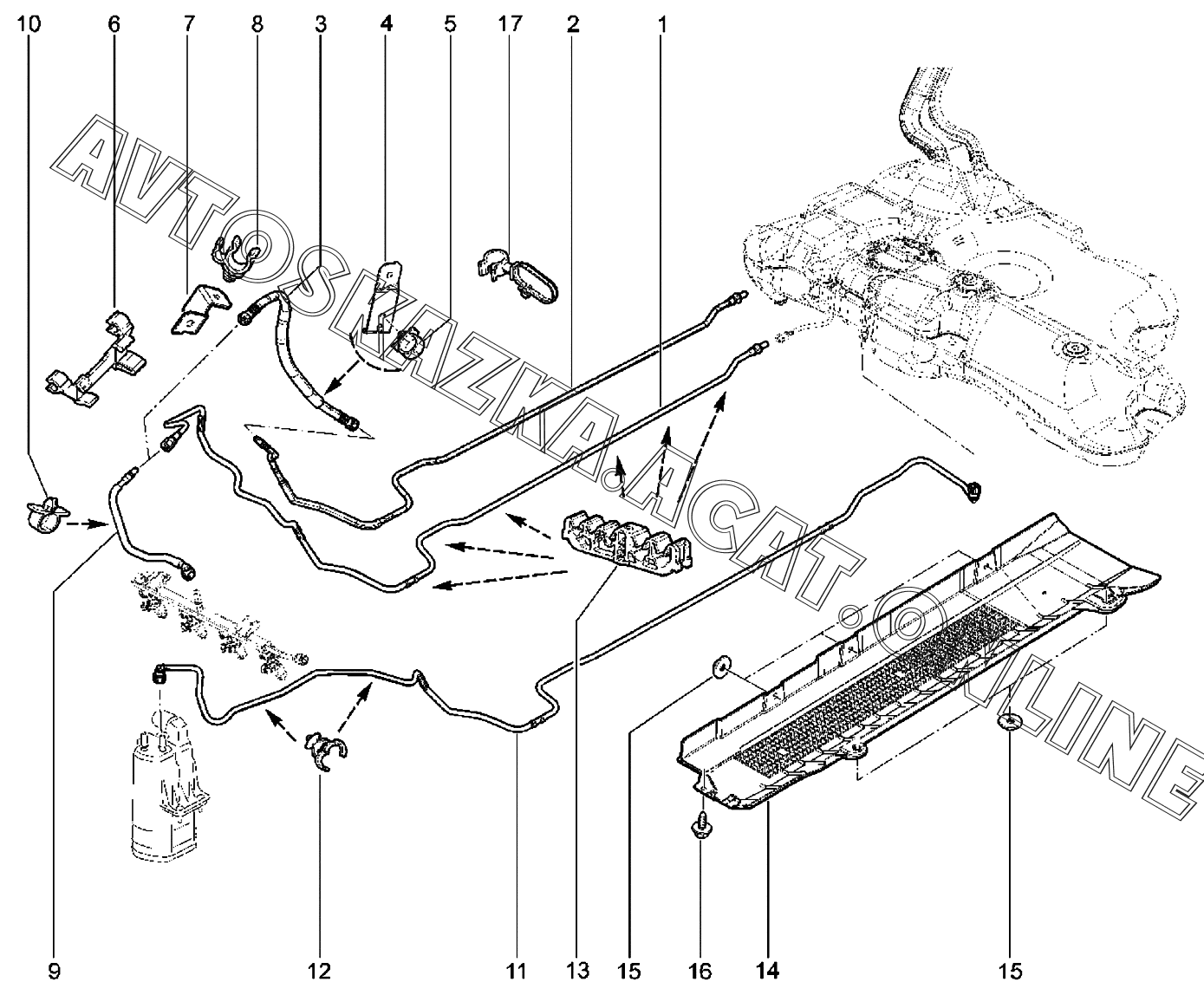 10 6 7 8 3 4 5 17 2 1

AVTOSKAZKA.ACAT.ONLINE

9 12 11 13 15 16 14 15