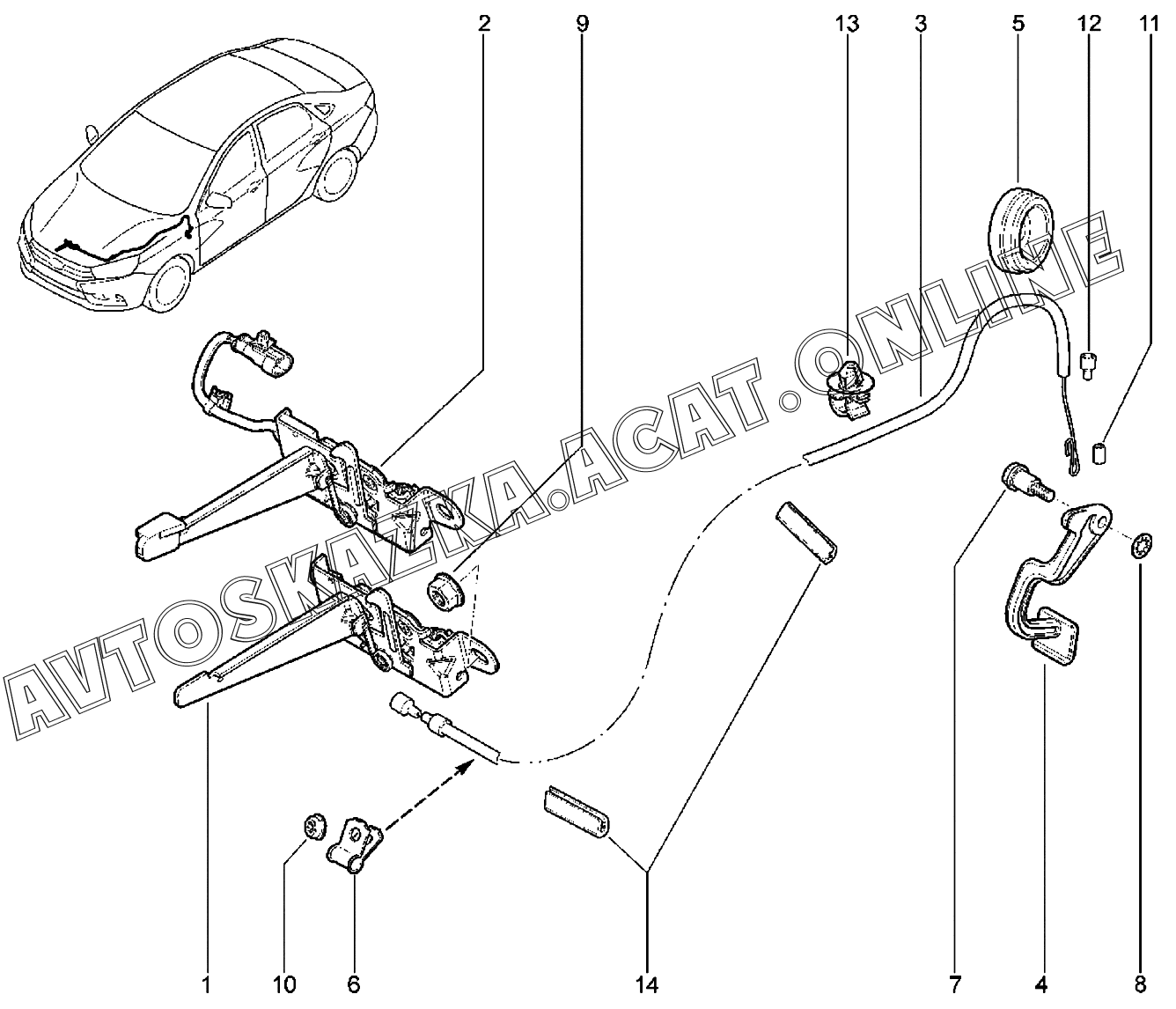 2 9 13 3 5 12 11

AVTOSKAZKA.ACAT.ONLINE

1 10 6 14 7 4 8