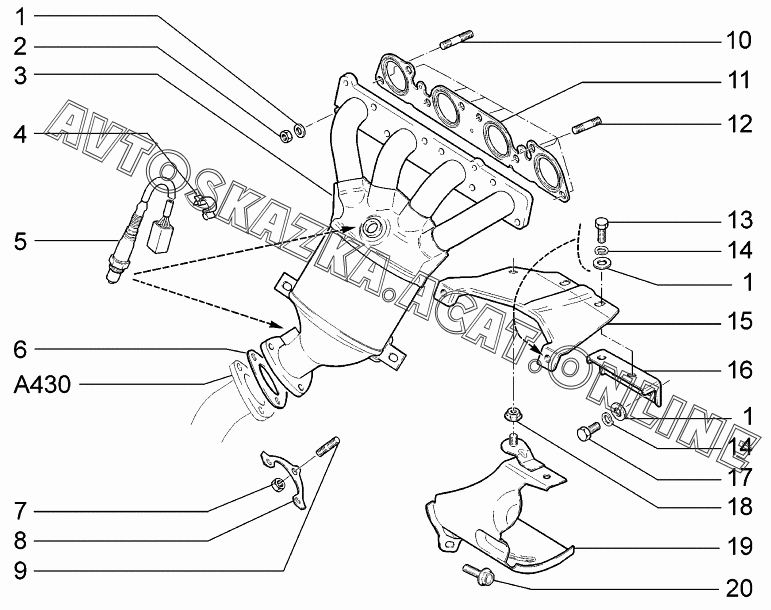 1
2
3
4
5
6
A430
7
8
9
10
11
12
13
14
1
15
16
1
14
17
18
19
20
AVTOSKAZKA.ACAT.ONLINE