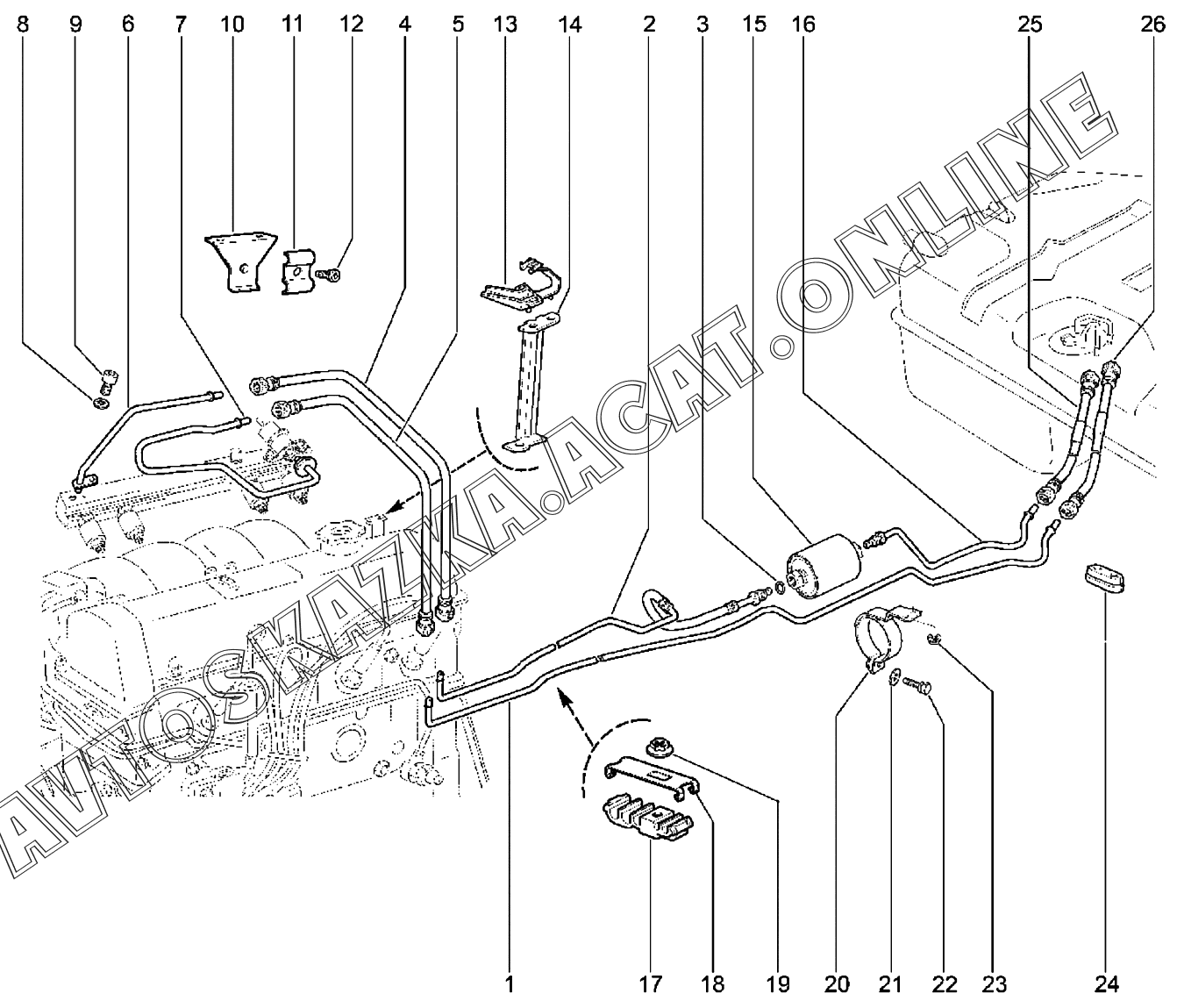 8 9 6 7 10 11 12 4 5 13 14 2 3 15 16 25 26

AVTOSKAZKA.ACAT.ONLINE

1 17 18 19 20 21 22 23 24