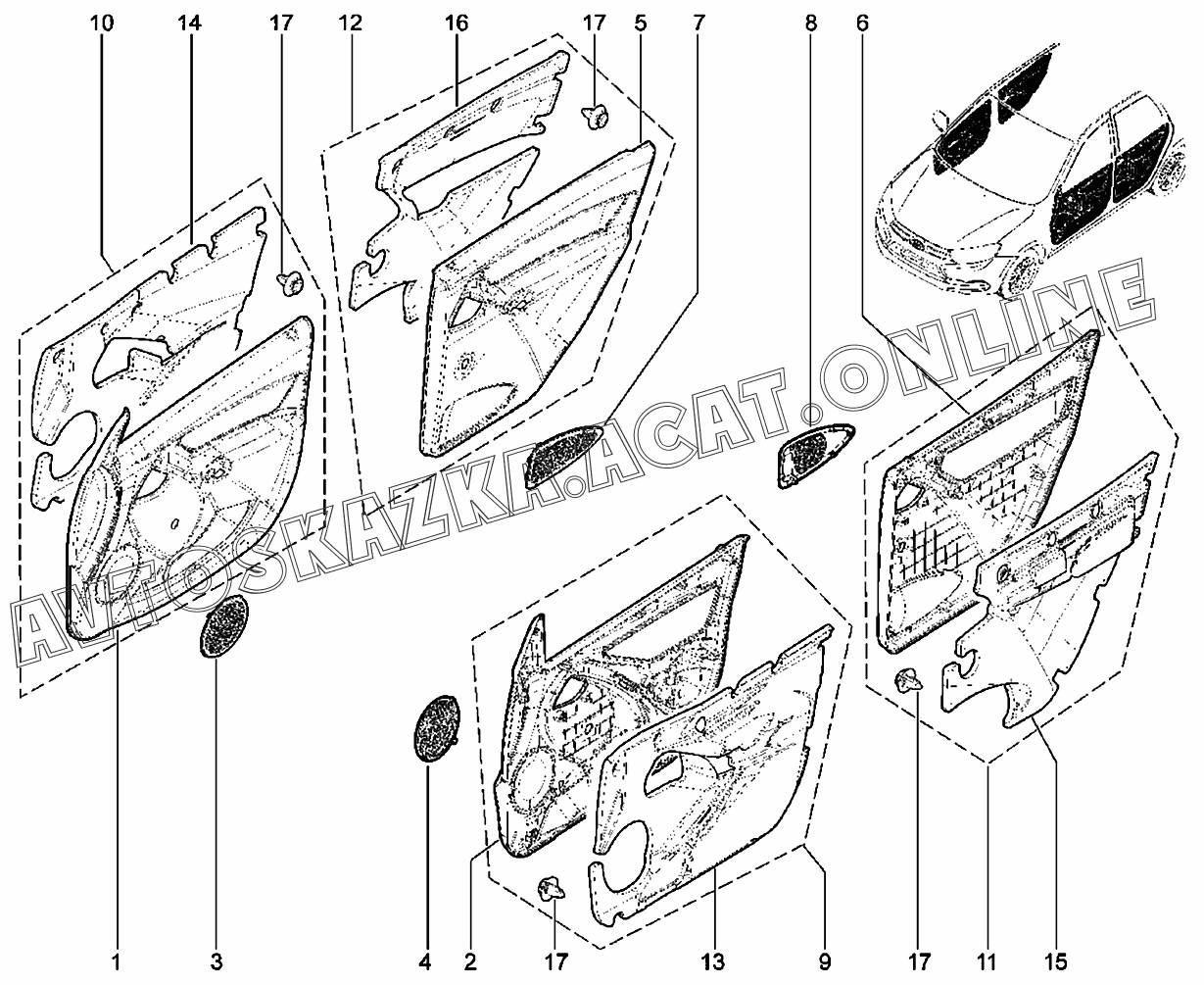 10
14
17
12
16
17
5
7
8
6

AVTOSKAZKA.ACAT.ONLINE

1
3
4
2
17
13
9
17
11
15