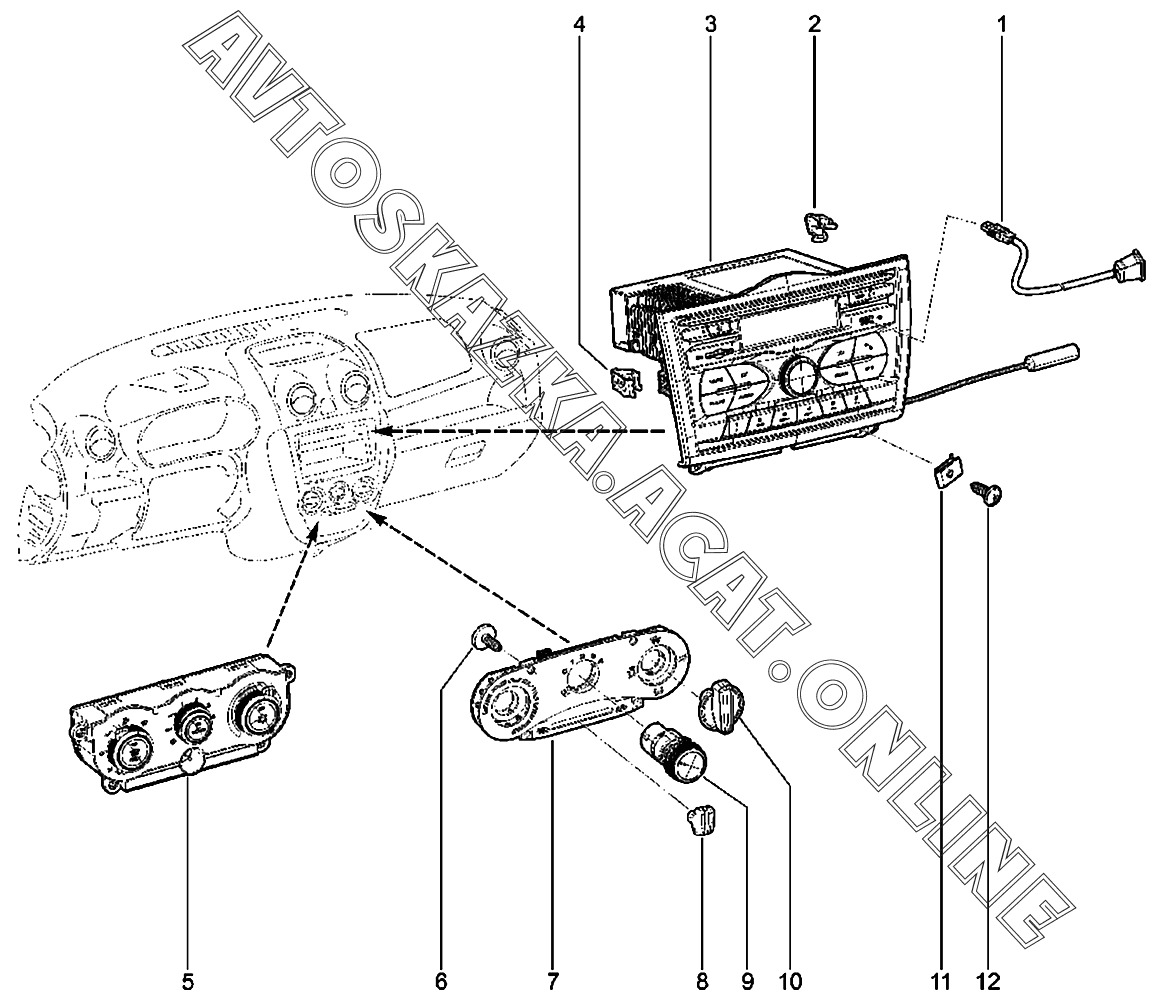 4
3
2
1
AVTOSKAZKA.ACAT.ONLINE
5
6
7
8
9
10
11
12