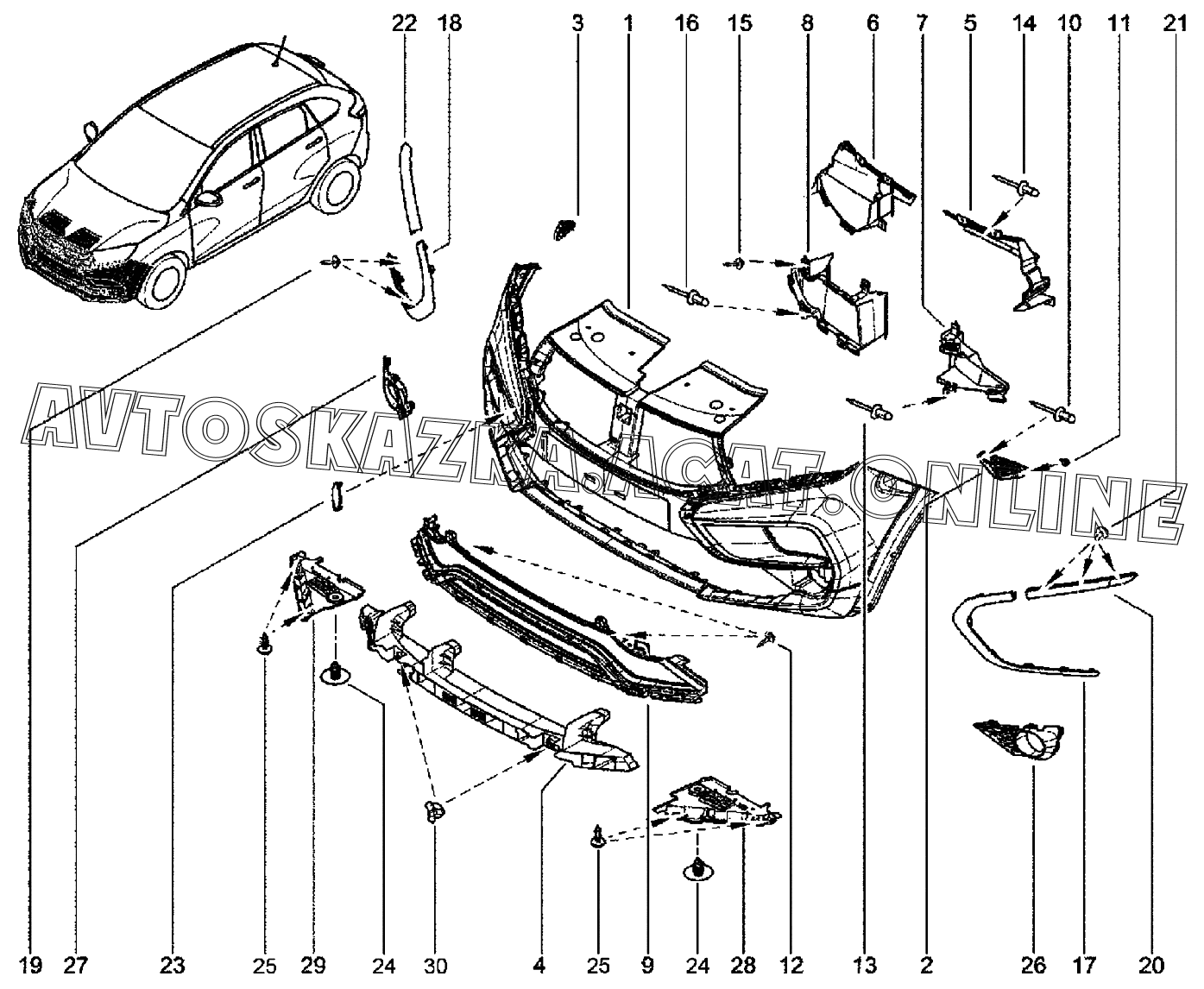 22 18 3 1 16 15 8 6 7 5 14 10 11 21

AVTOSKAZKA.ACAT.ONLINE

19 27 23 25 29 24 30 4 25 9 24 28 12 13 2 26 17 20