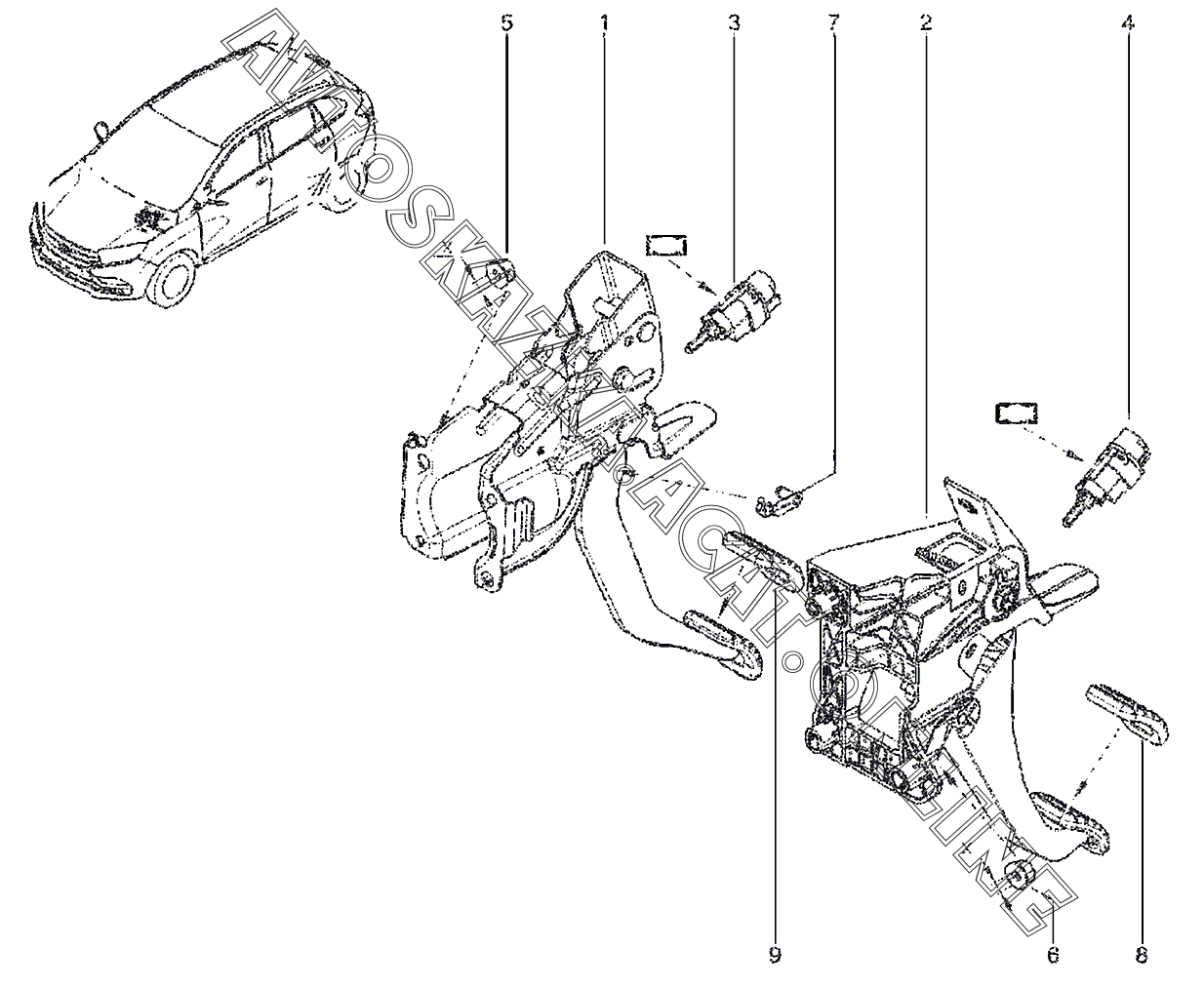 5
1
3
7
2
4
9
6
8
AVTOSKAZKACAT.ONLINE