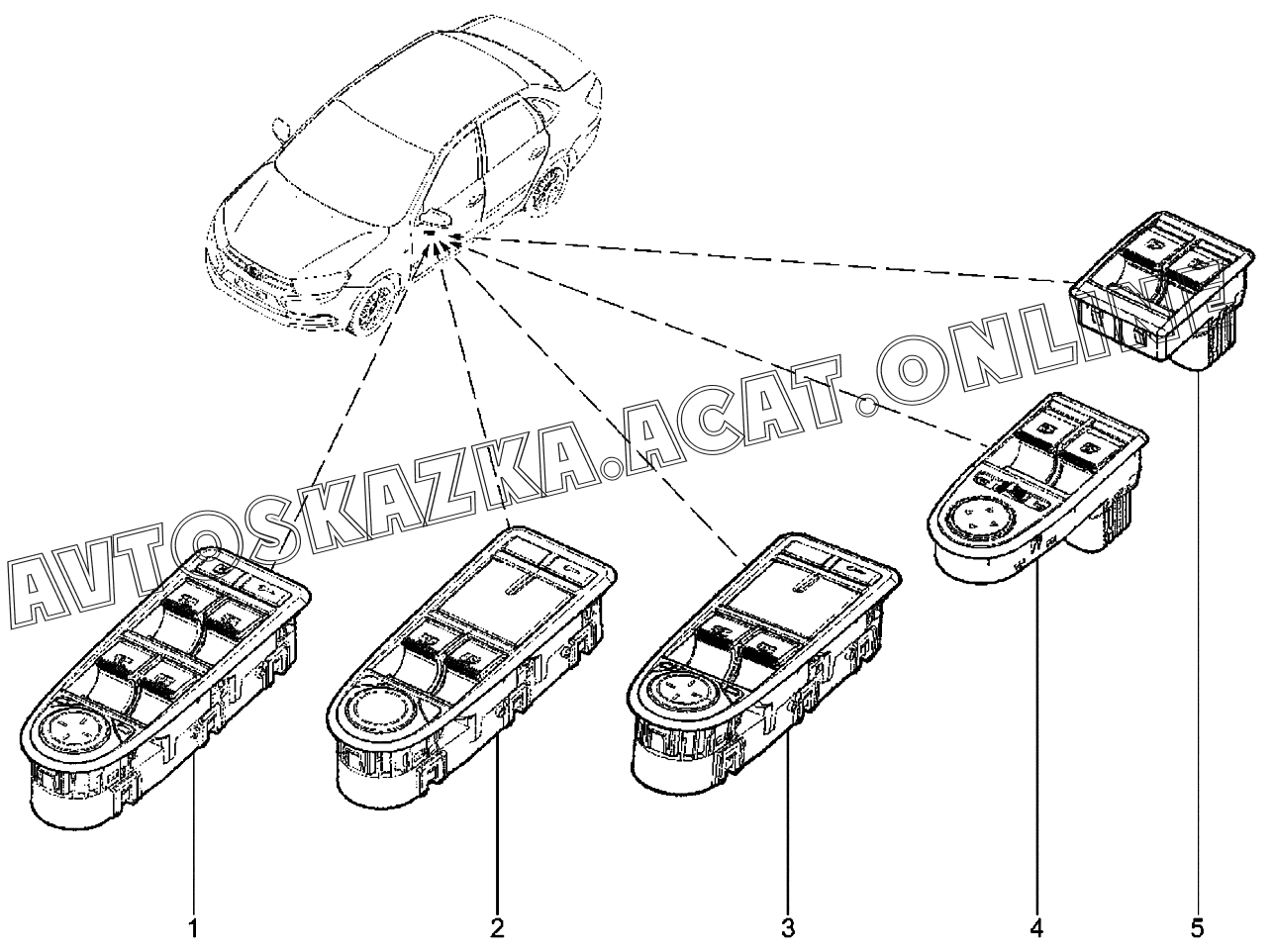 AVTOSKAZKA.ACAT.ONLINE

1

2

3

4

5