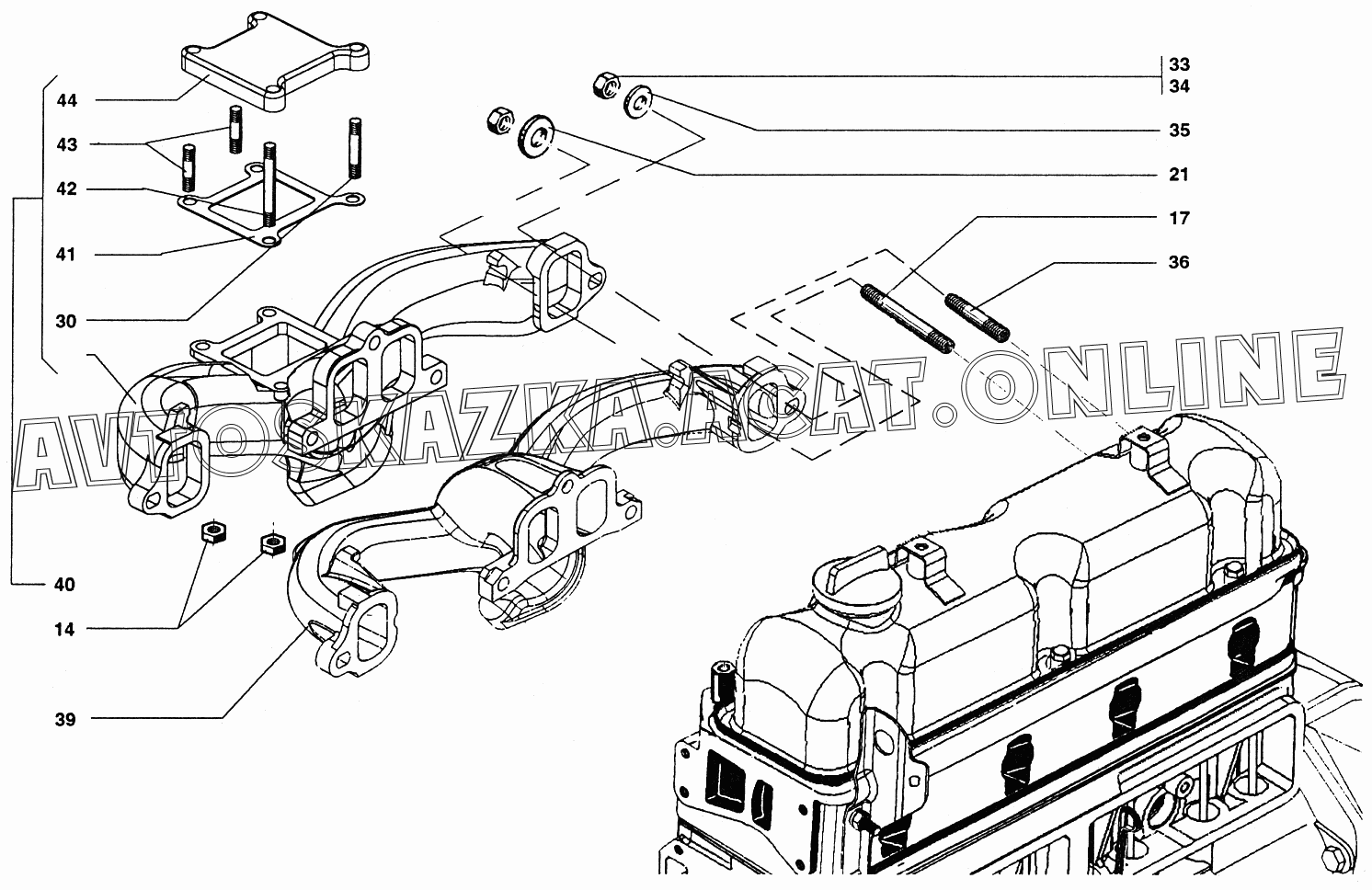 44
43
42
41
30
40
14
39
33
34
35
21
17
36
AVTOSKAZKA.ACAT.ONLINE