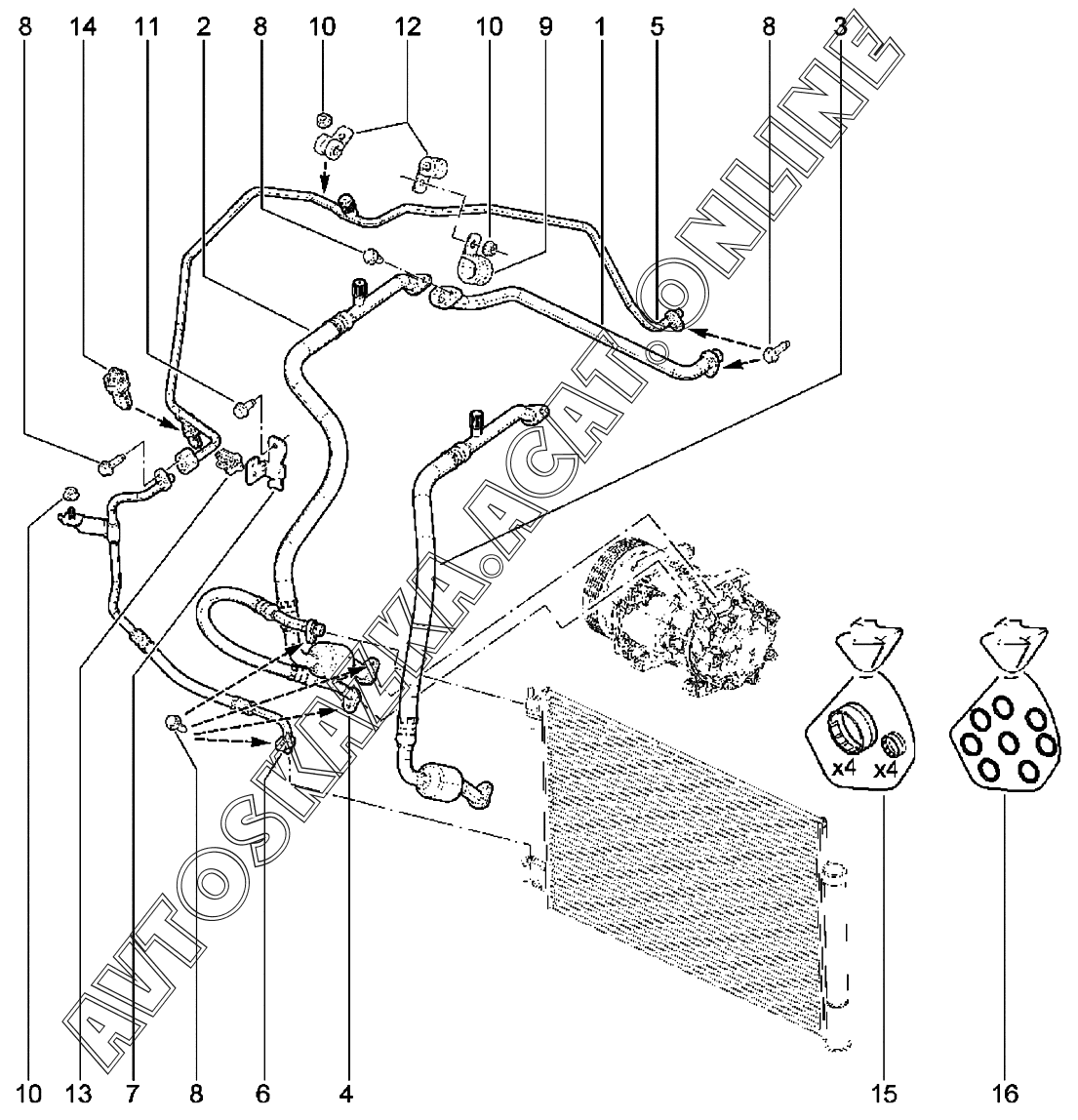 8 14 11 2 8 10 12 10 9 1 5 8 3

AVTOSKAZKA.ACAT.ONLINE

x4 x4

10 13 7 8 6 4 15 16