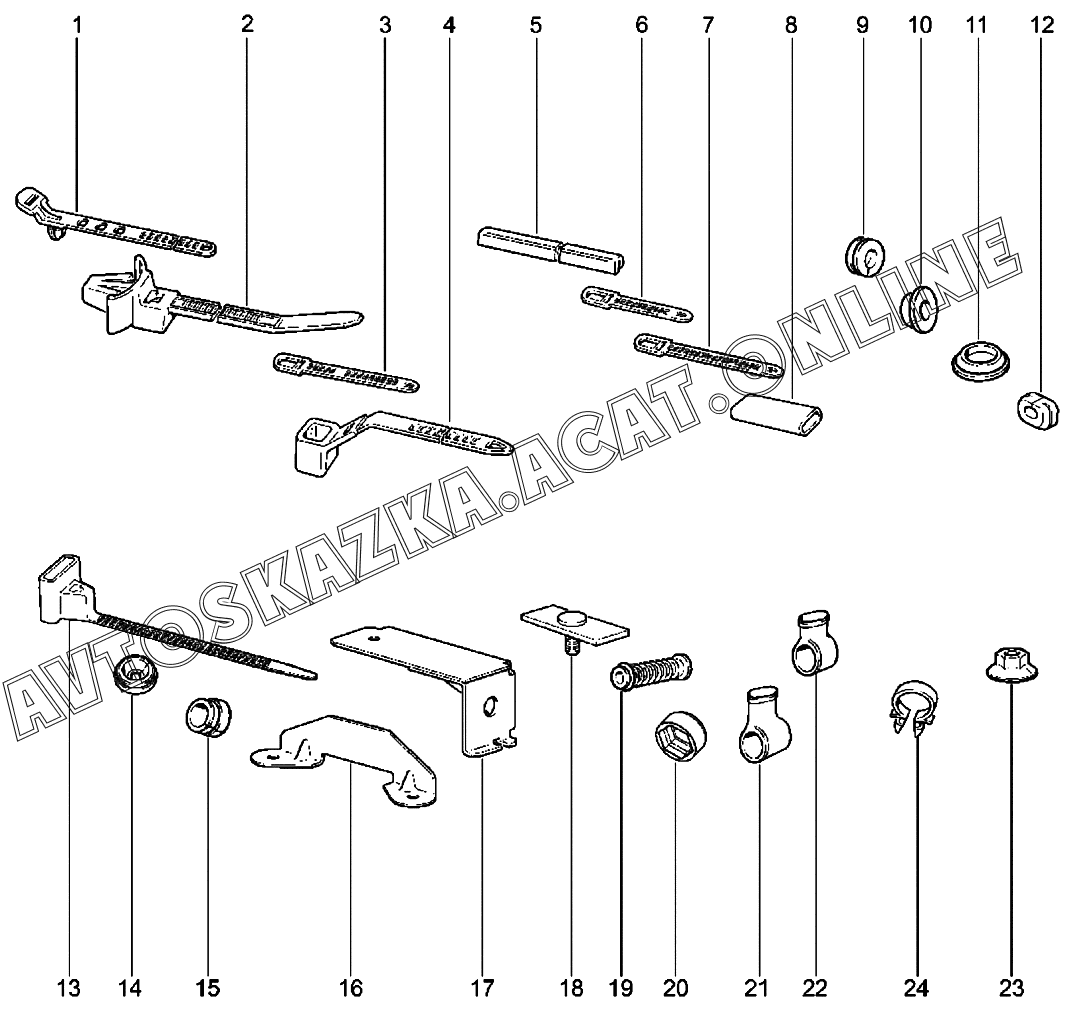 1 2 3 4 5 6 7 8 9 10 11 12

AVTOSKAZKA.ACAT.ONLINE

13 14 15 16 17 18 19 20 21 22 24 23