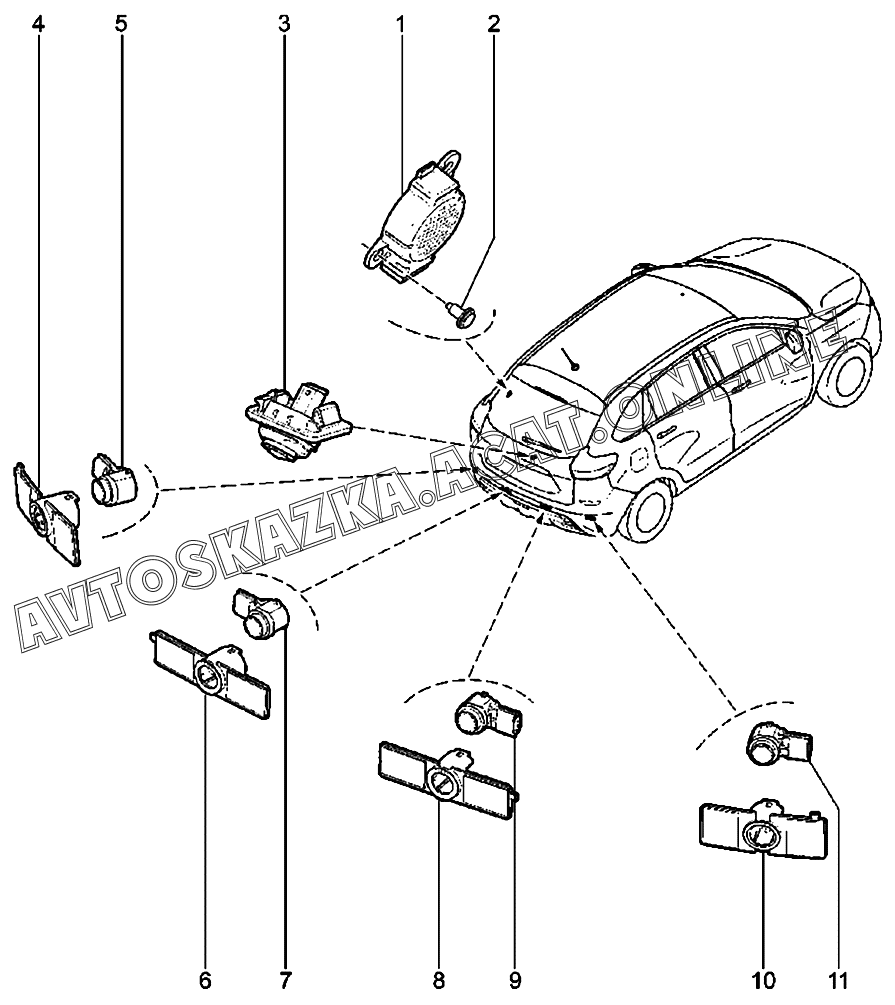 4 5 3 1 2

AVTOSKAZKA.ACAT.ONLINE

6 7 8 9 10 11