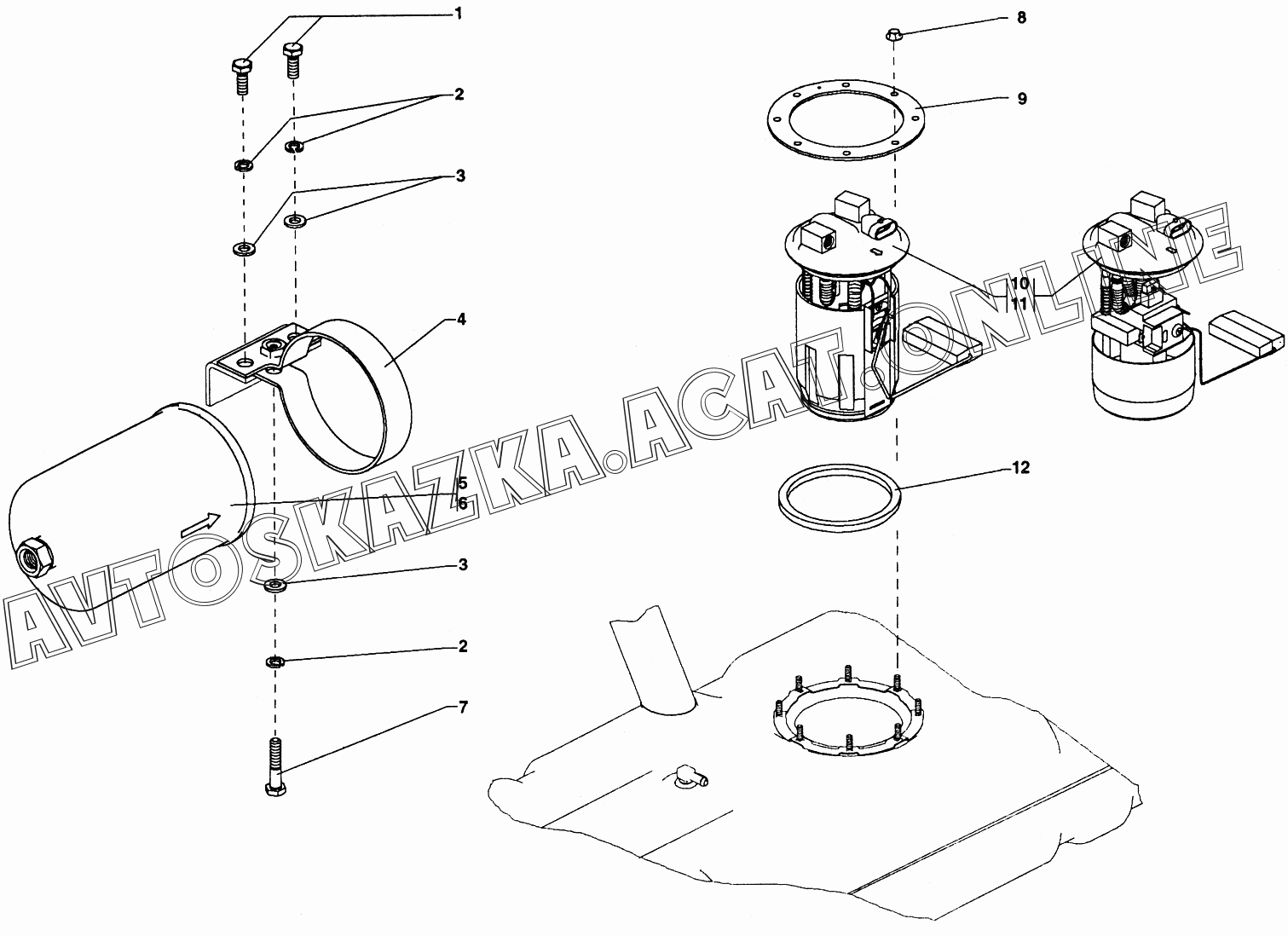 1
2
3
4
5
6
3
2
7
8
9
10
11
12
AVTOSKAZKA.ACAT.ONLINE