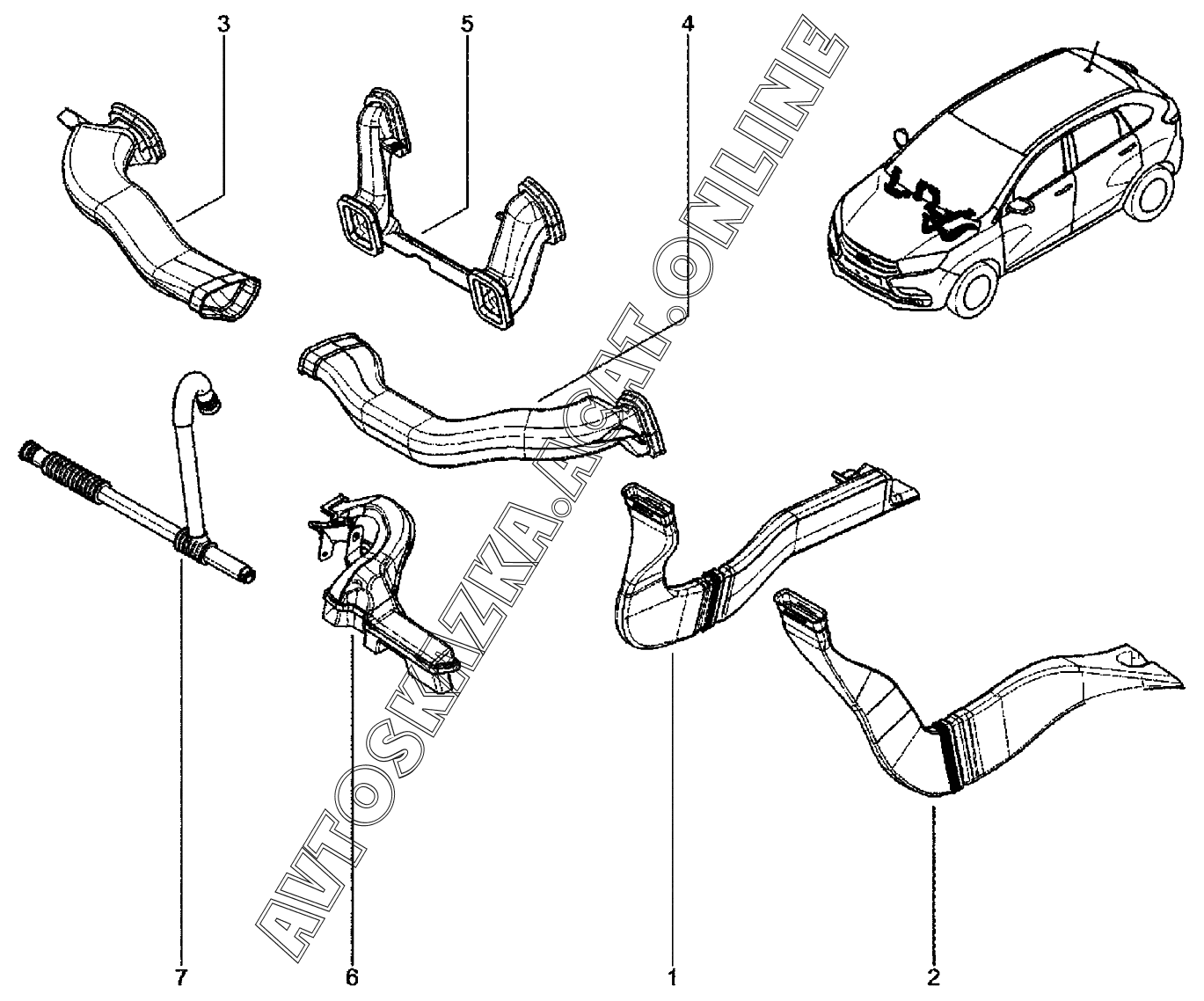 3
5
4
AVTOSKAZKA.ACAT.ONLINE
7
6
1
2