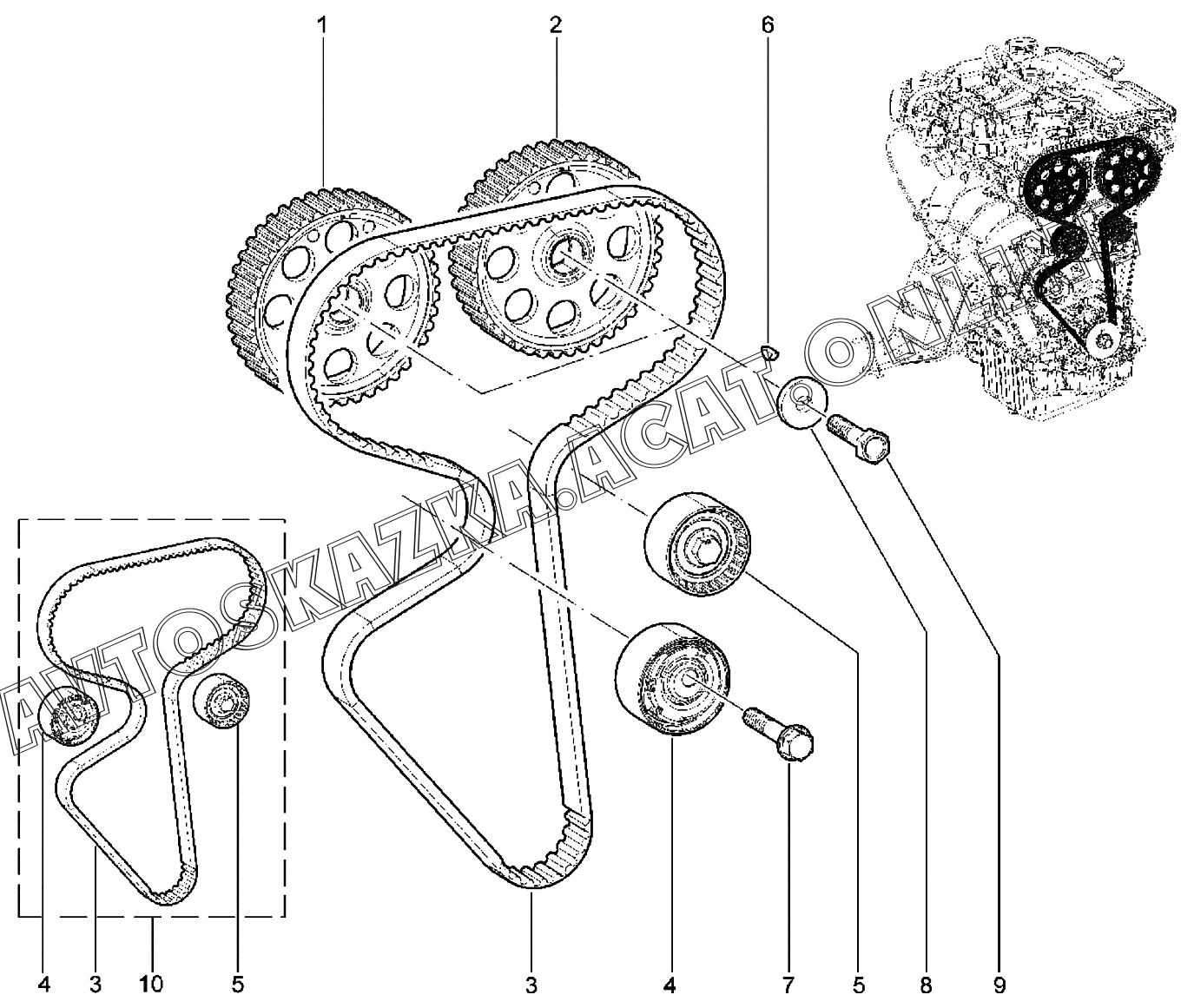 1
2
6
AVTOSKAZKA.ACAT.ONLINE
4
3
10
5
3
4
7
5
8
9