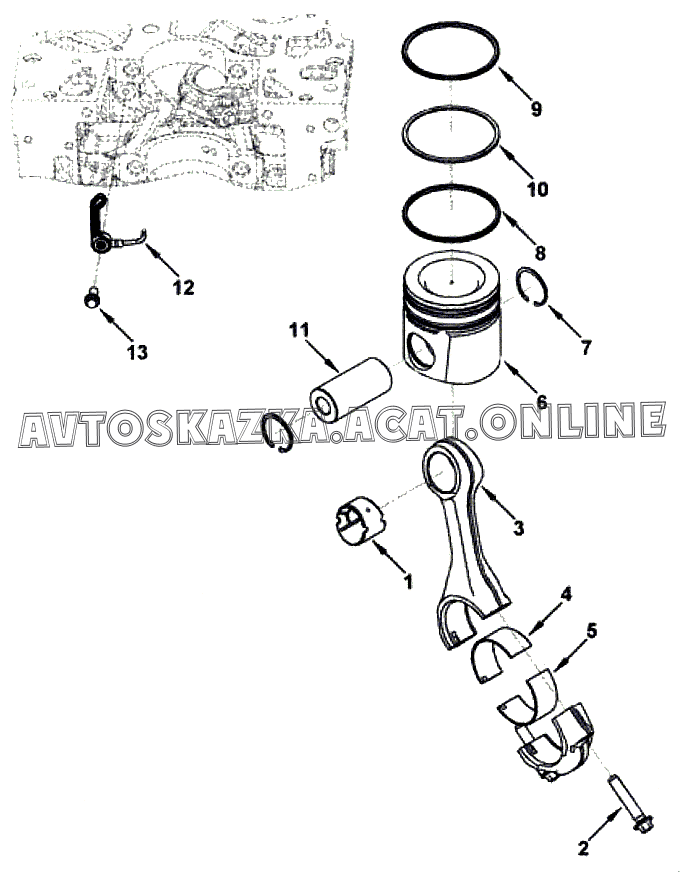 9

10

8

12

7

13

11

6

AVTOSKAZKA.ACAT.ONLINE

3

1

4

5

2